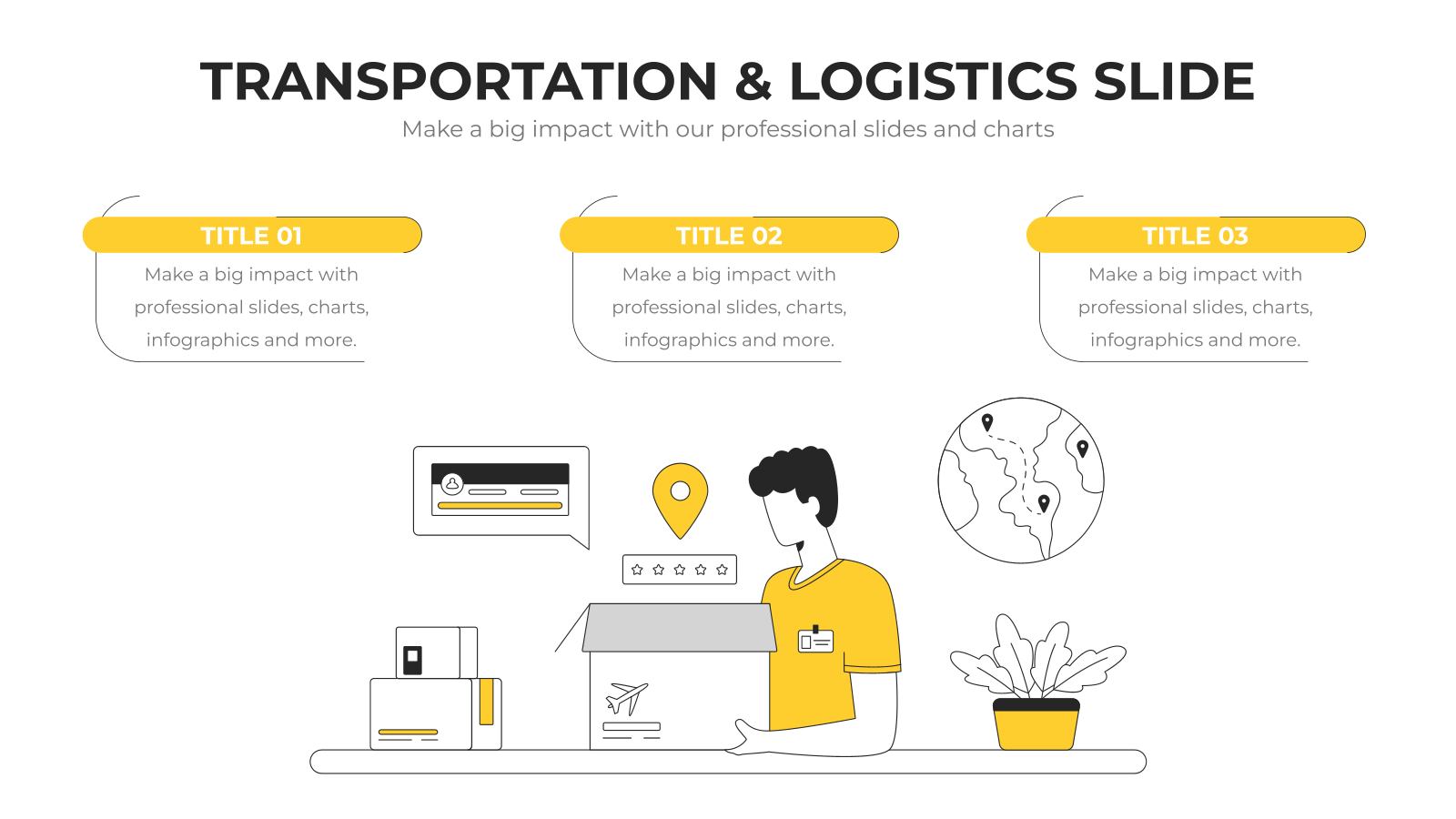 TRANSPORTATION & LOGISTICS SLIDE
Make a big impact with our professional slides and charts

TITLE 01
Make a big impact with professional slides, charts, infographics and more.

TITLE 02
Make a big impact with professional slides, charts, infographics and more.

TITLE 03
Make a big impact with professional slides, charts, infographics and more.