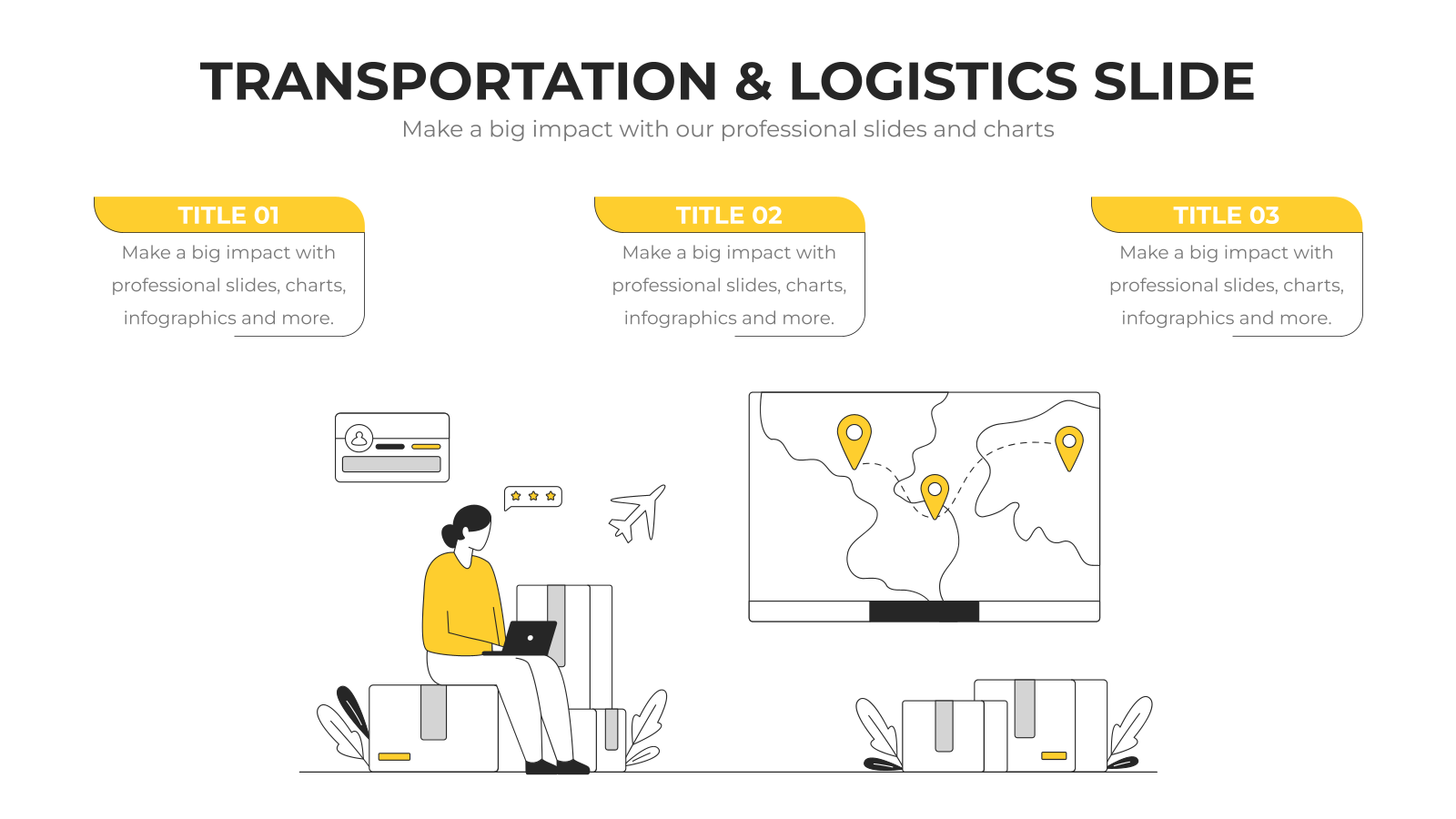 TRANSPORTATION & LOGISTICS SLIDE
Make a big impact with our professional slides and charts

TITLE 01
Make a big impact with professional slides, charts, infographics and more.

TITLE 02
Make a big impact with professional slides, charts, infographics and more.

TITLE 03
Make a big impact with professional slides, charts, infographics and more.