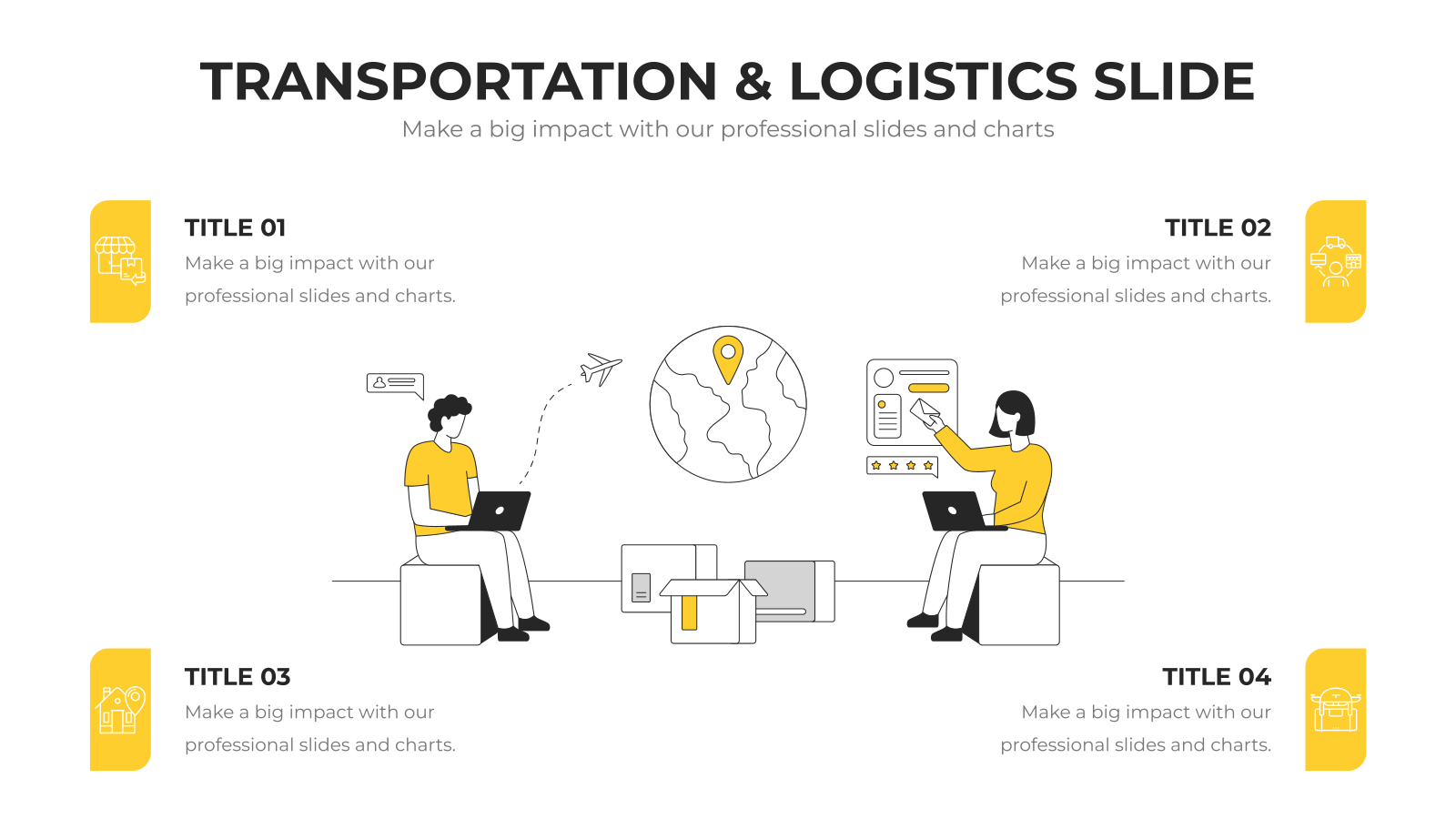 TRANSPORTATION & LOGISTICS SLIDE
Make a big impact with our professional slides and charts

TITLE 01
Make a big impact with our professional slides and charts.

TITLE 02
Make a big impact with our professional slides and charts.

TITLE 03
Make a big impact with our professional slides and charts.

TITLE 04
Make a big impact with our professional slides and charts.