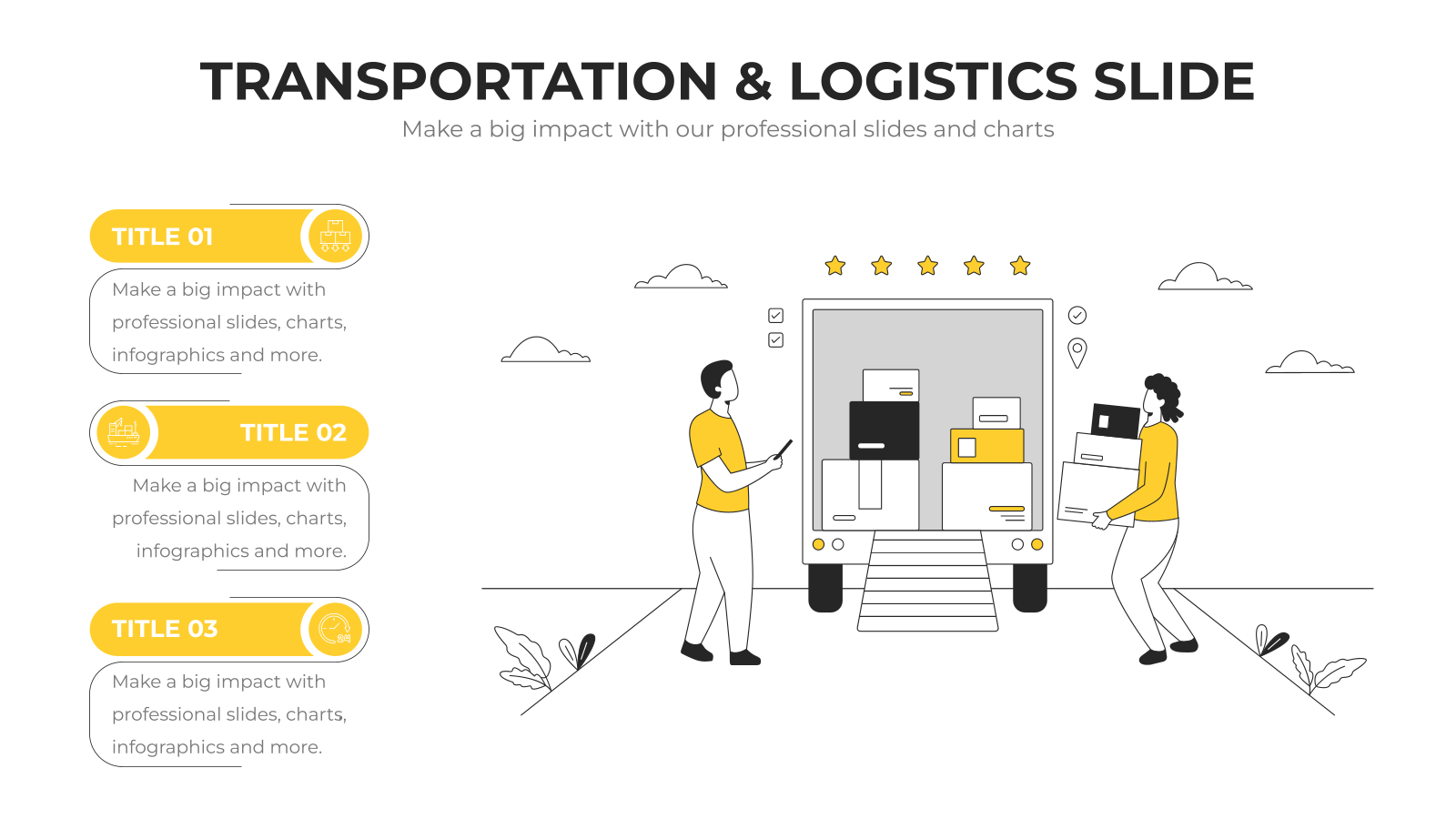 TRANSPORTATION & LOGISTICS SLIDE
Make a big impact with our professional slides and charts

TITLE 01

Make a big impact with professional slides, charts, infographics and more.

TITLE 02

Make a big impact with professional slides, charts, infographics and more.

TITLE 03

Make a big impact with professional slides, charts, infographics and more.