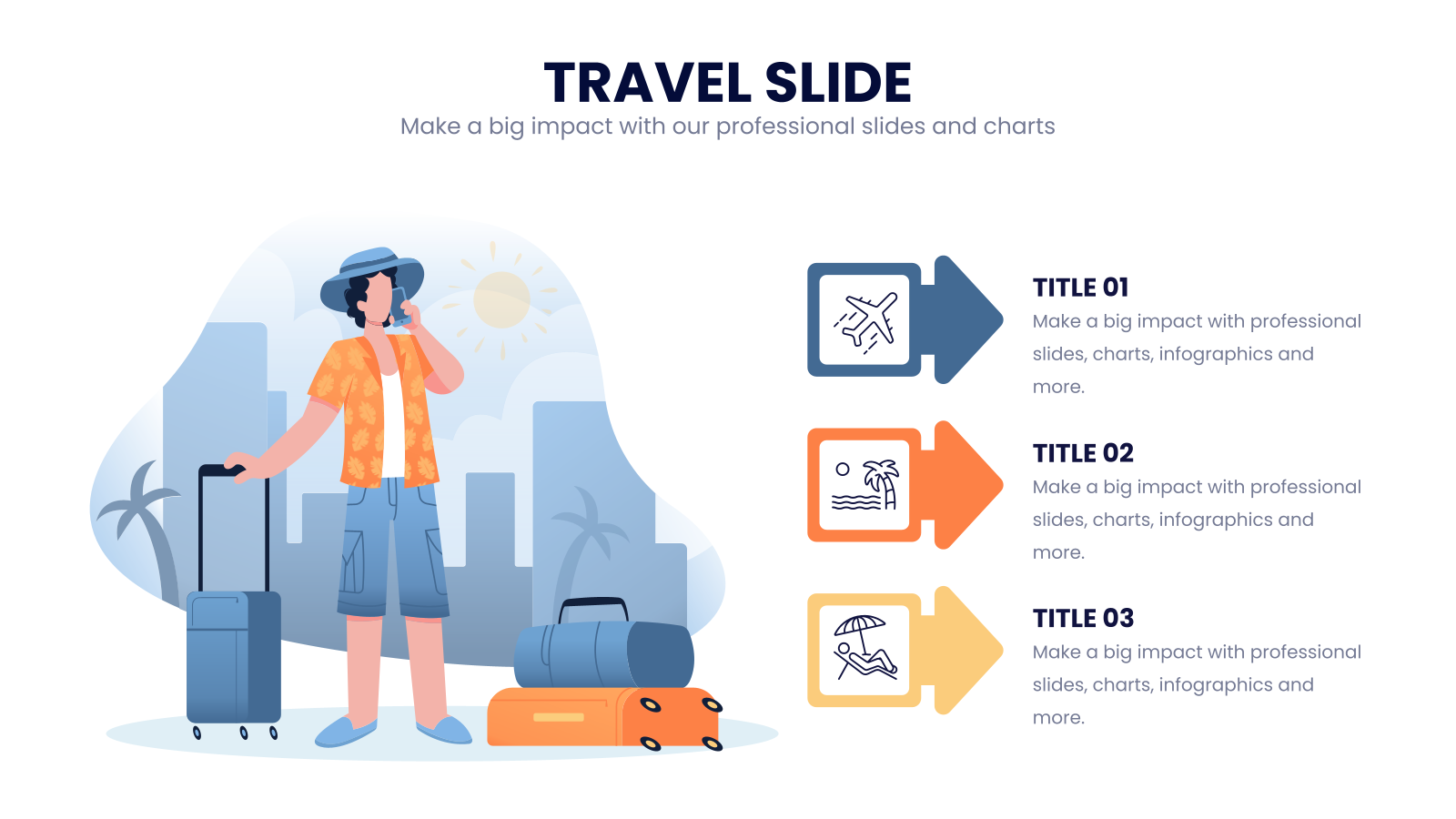 TRAVEL SLIDE
Make a big impact with our professional slides and charts

TITLE 01
Make a big impact with professional slides, charts, infographics and more.

TITLE 02
Make a big impact with professional slides, charts, infographics and more.

TITLE 03
Make a big impact with professional slides, charts, infographics and more.