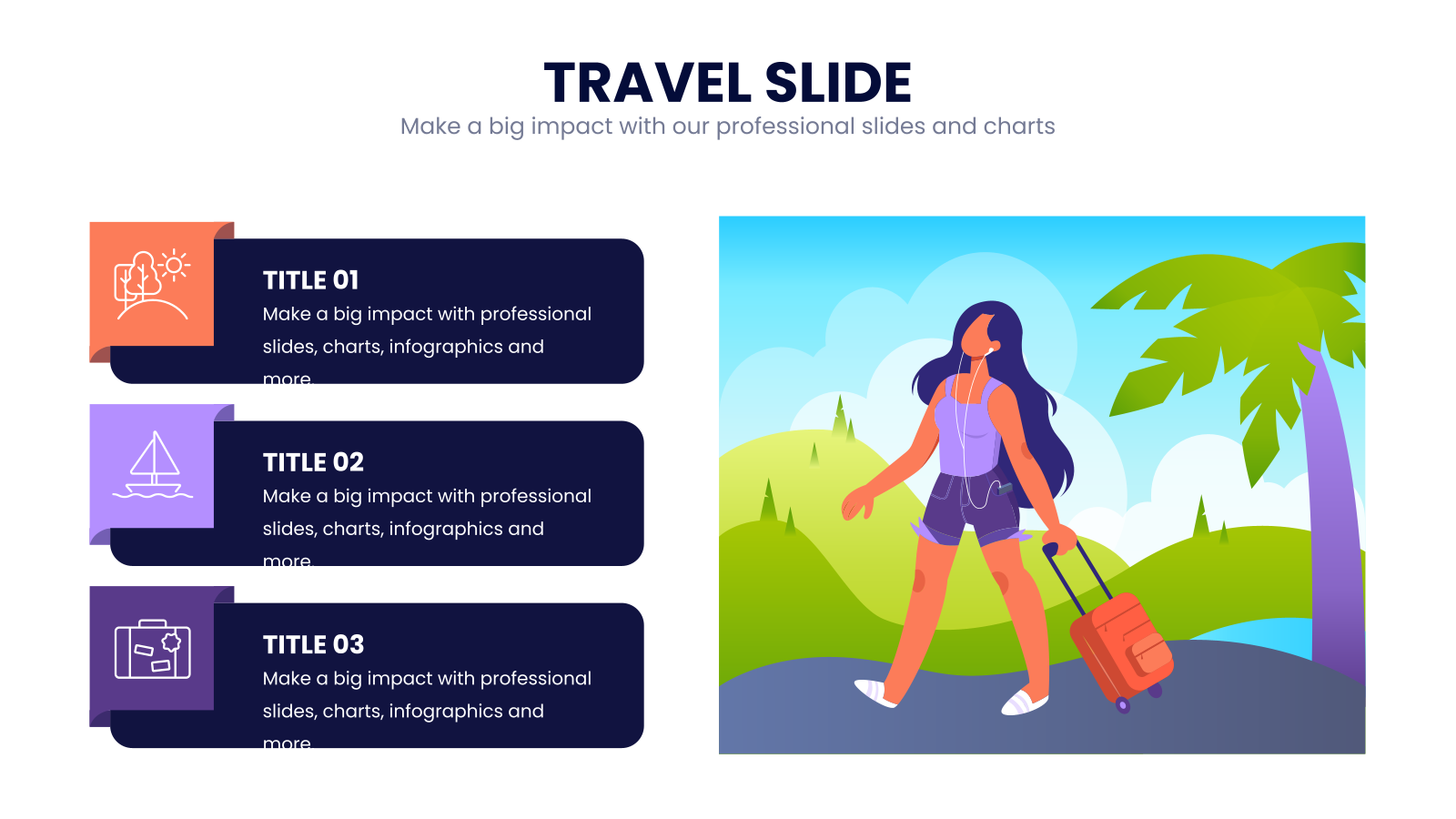 TRAVEL SLIDE
Make a big impact with our professional slides and charts

TITLE 01
Make a big impact with professional slides, charts, infographics and more.

TITLE 02
Make a big impact with professional slides, charts, infographics and more.

TITLE 03
Make a big impact with professional slides, charts, infographics and more.