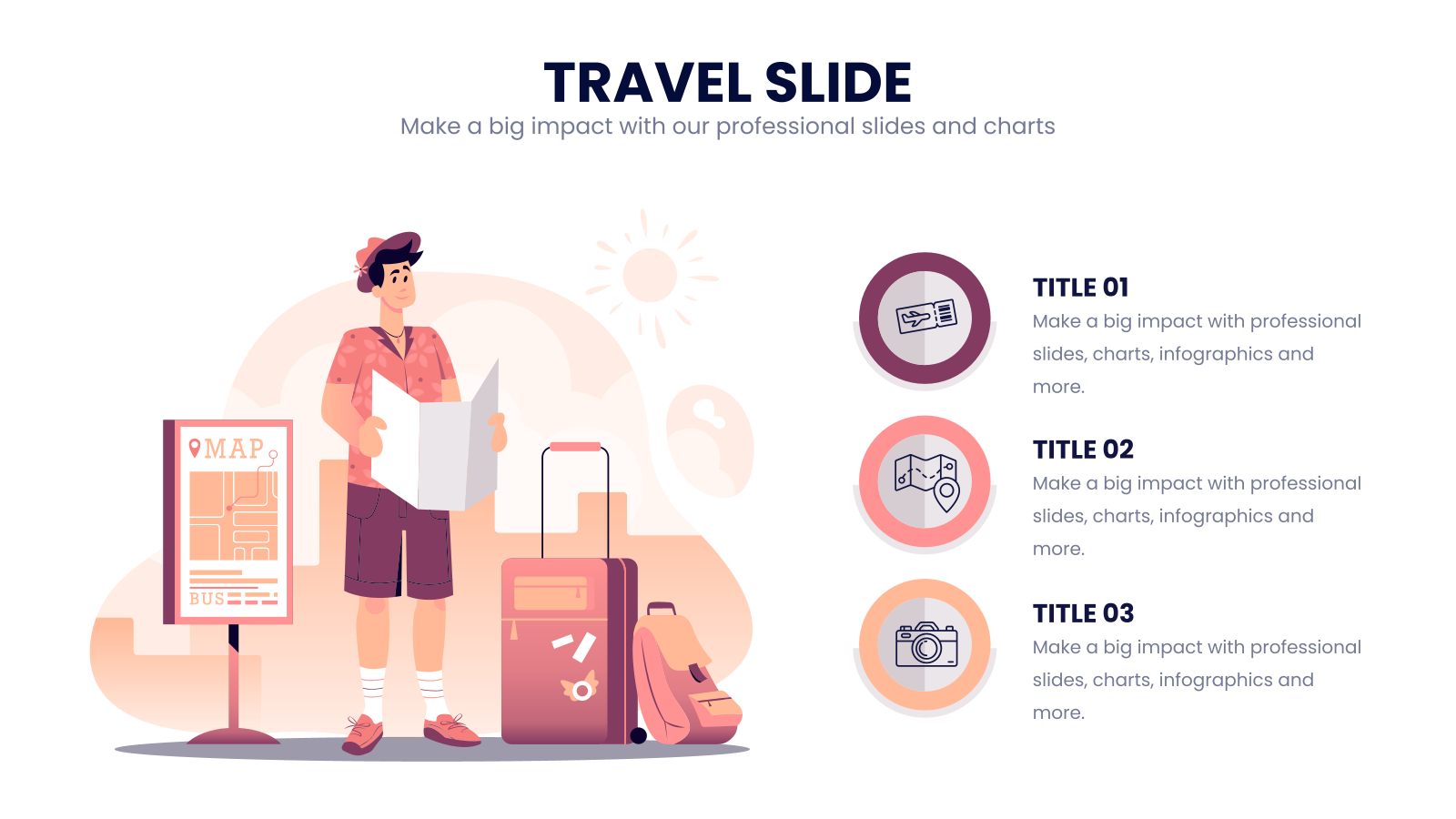 TRAVEL SLIDE
Make a big impact with our professional slides and charts

MAP
BUS

TITLE 01
Make a big impact with professional slides, charts, infographics and more.

TITLE 02
Make a big impact with professional slides, charts, infographics and more.

TITLE 03
Make a big impact with professional slides, charts, infographics and more.