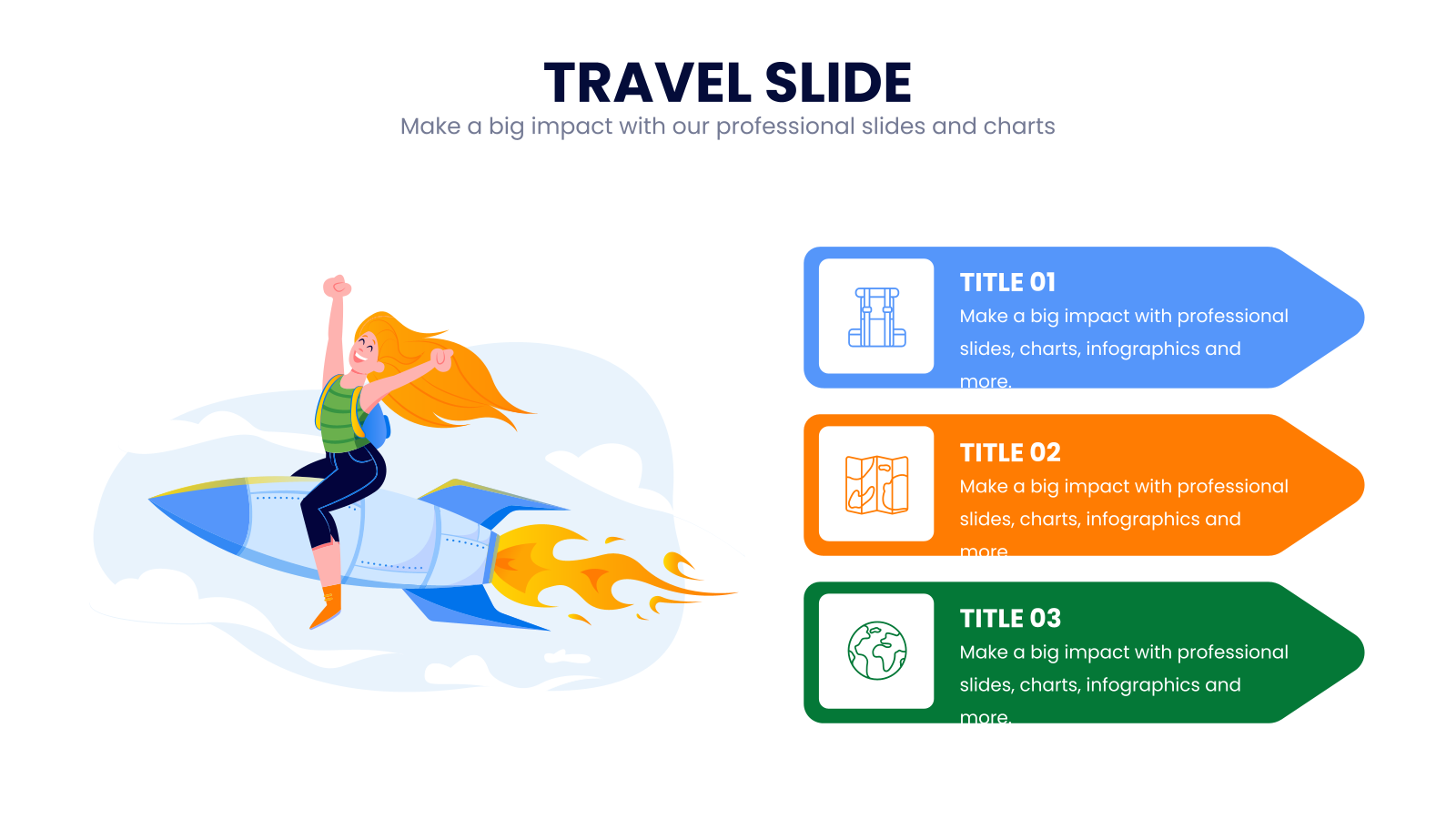 TRAVEL SLIDE
Make a big impact with our professional slides and charts

TITLE 01
Make a big impact with professional slides, charts, infographics and more.

TITLE 02
Make a big impact with professional slides, charts, infographics and more.

TITLE 03
Make a big impact with professional slides, charts, infographics and more.