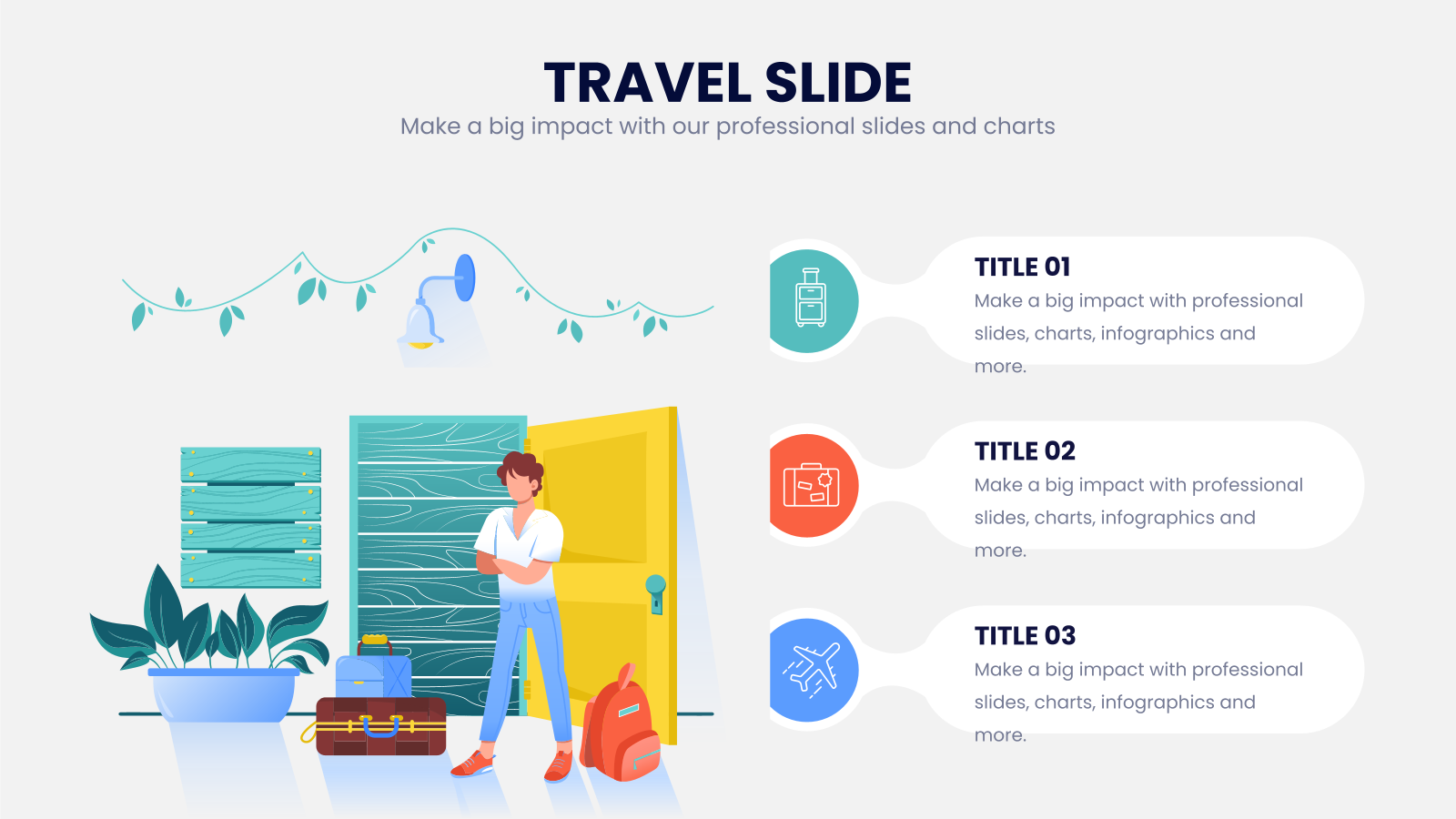 TRAVEL SLIDE
Make a big impact with our professional slides and charts

TITLE 01
Make a big impact with professional slides, charts, infographics and more.

TITLE 02
Make a big impact with professional slides, charts, infographics and more.

TITLE 03
Make a big impact with professional slides, charts, infographics and more.