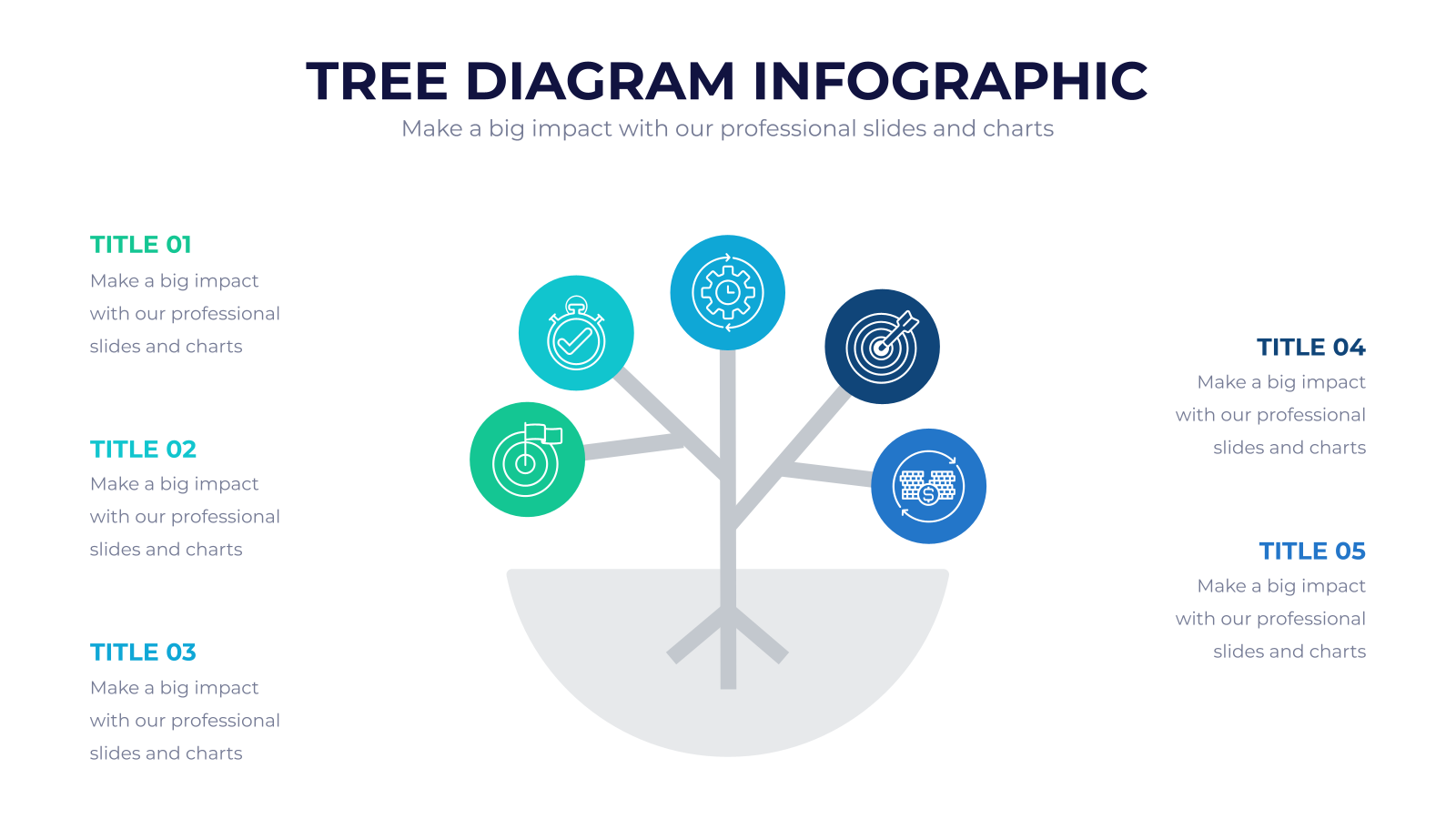 TREE DIAGRAM INFOGRAPHIC
Make a big impact with our professional slides and charts

TITLE 01
Make a big impact with our professional slides and charts

TITLE 02
Make a big impact with our professional slides and charts

TITLE 03
Make a big impact with our professional slides and charts

TITLE 04
Make a big impact with our professional slides and charts

TITLE 05
Make a big impact with our professional slides and charts