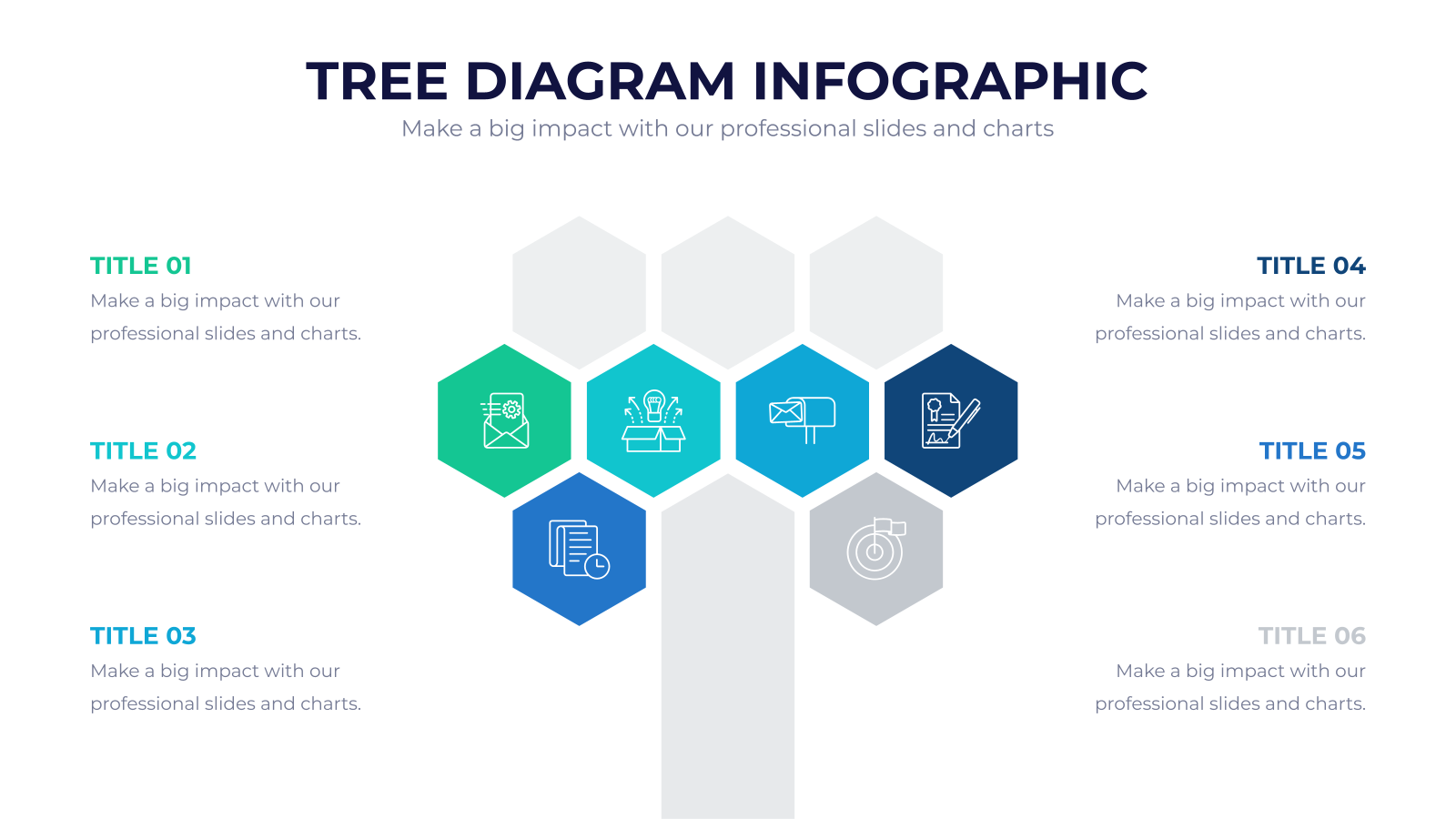 TREE DIAGRAM INFOGRAPHIC
Make a big impact with our professional slides and charts

TITLE 01
Make a big impact with our professional slides and charts.

TITLE 02
Make a big impact with our professional slides and charts.

TITLE 03
Make a big impact with our professional slides and charts.

TITLE 04
Make a big impact with our professional slides and charts.

TITLE 05
Make a big impact with our professional slides and charts.

TITLE 06
Make a big impact with our professional slides and charts.