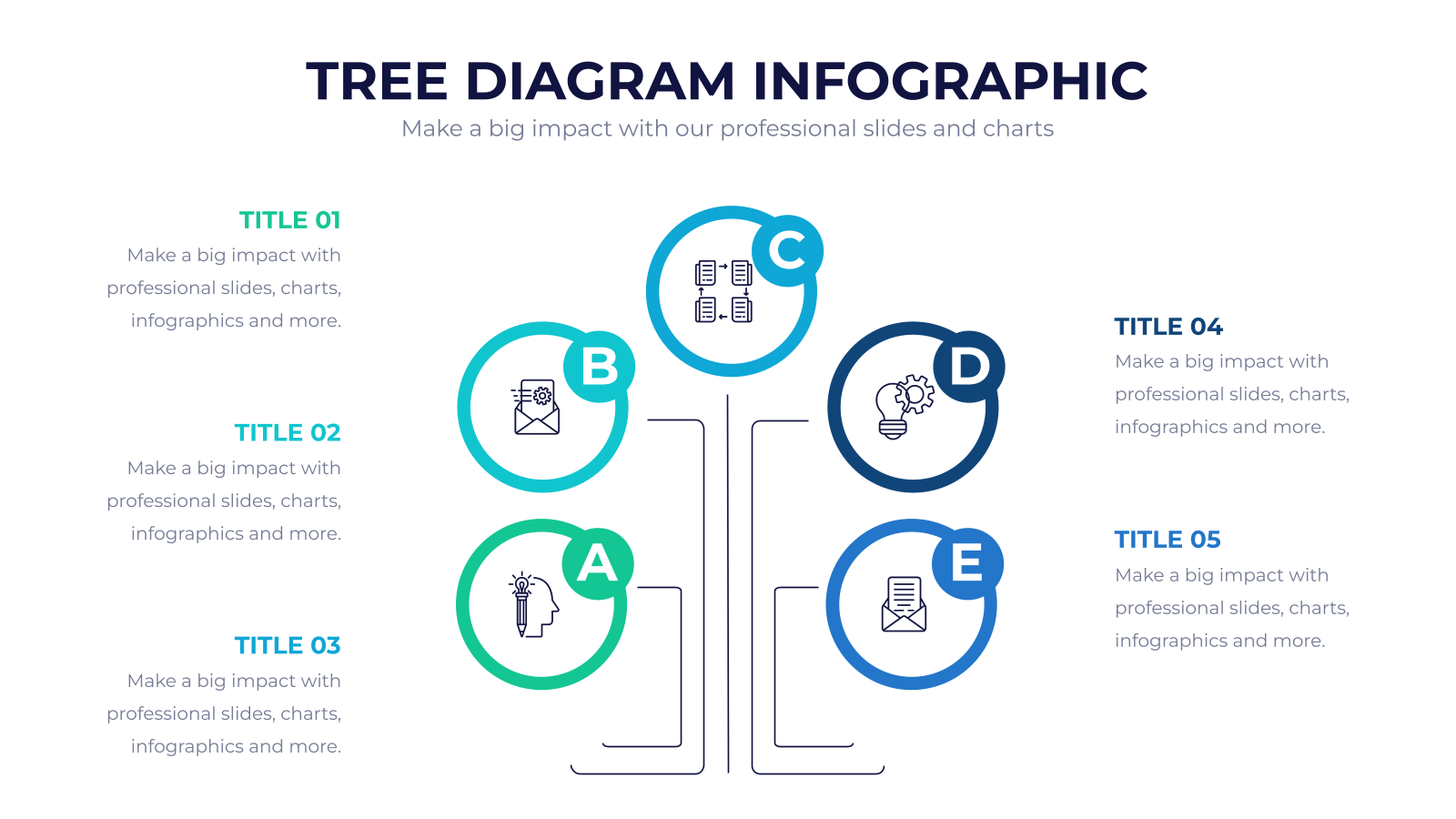 TREE DIAGRAM INFOGRAPHIC
Make a big impact with our professional slides and charts

TITLE 01
Make a big impact with professional slides, charts, infographics and more.

TITLE 02
Make a big impact with professional slides, charts, infographics and more.

TITLE 03
Make a big impact with professional slides, charts, infographics and more.

C

B

D

A

E

TITLE 04
Make a big impact with professional slides, charts, infographics and more.

TITLE 05
Make a big impact with professional slides, charts, infographics and more.