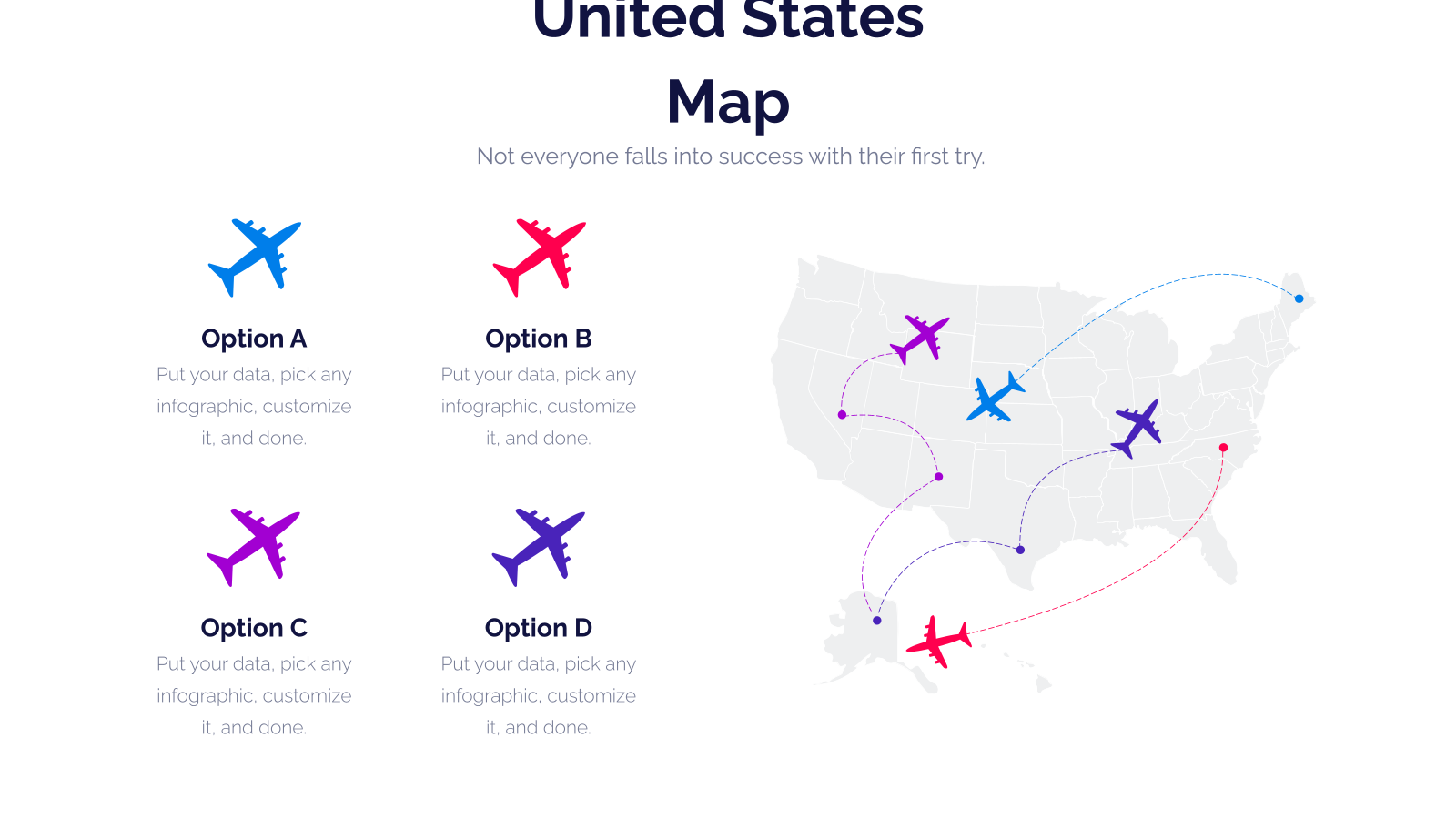 United States Map

Not everyone falls into success with their first try.

Option A

Put your data, pick any infographic, customize it, and done.

Option B

Put your data, pick any infographic, customize it, and done.

Option C

Put your data, pick any infographic, customize it, and done.

Option D

Put your data, pick any infographic, customize it, and done.