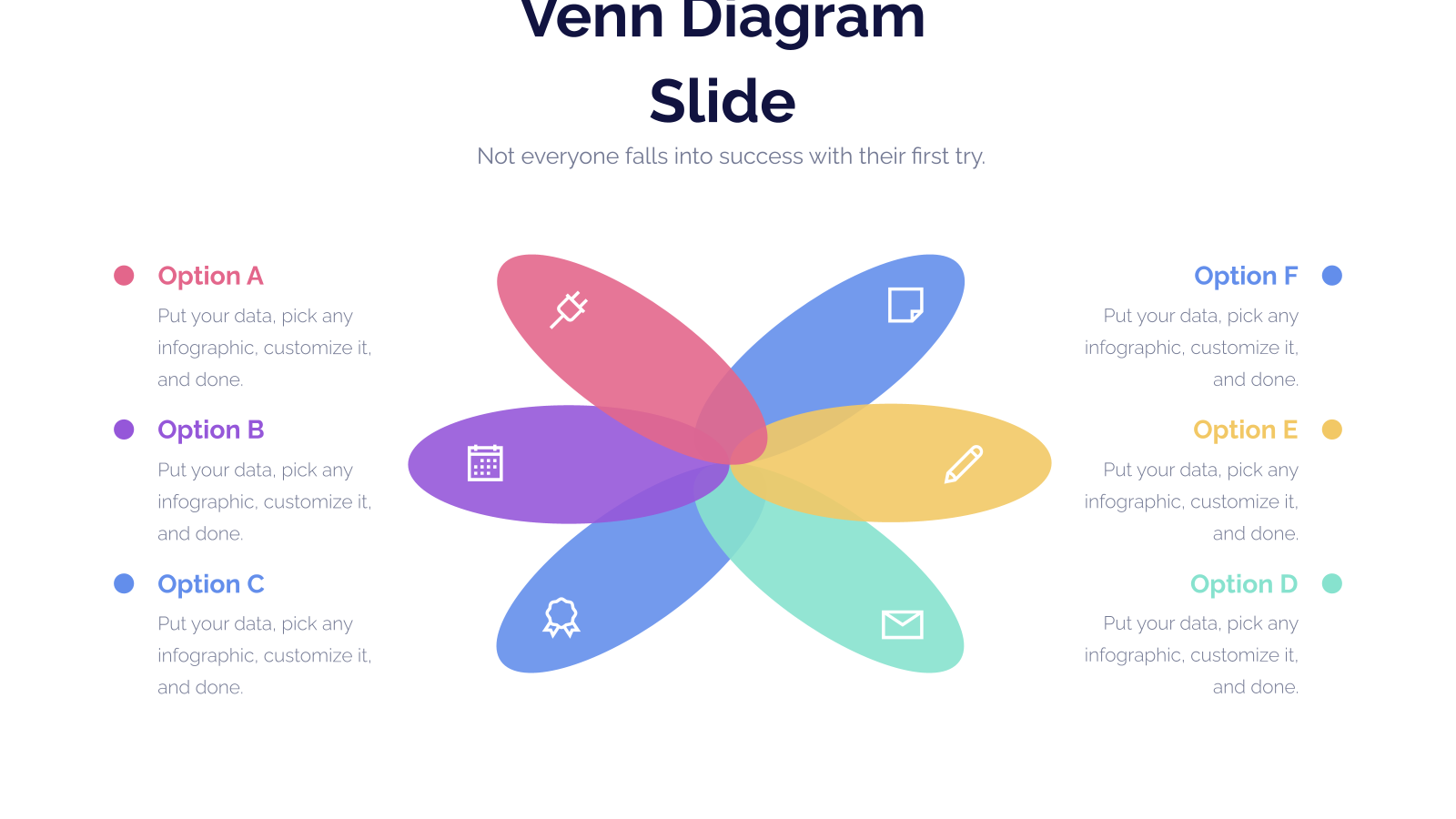 Venn Diagram Slide

Not everyone falls into success with their first try.

Option A

Put your data, pick any infographic, customize it, and done.

Option B

Put your data, pick any infographic, customize it, and done.

Option C

Put your data, pick any infographic, customize it, and done.

Option F

Put your data, pick any infographic, customize it, and done.

Option E

Put your data, pick any infographic, customize it, and done.

Option D

Put your data, pick any infographic, customize it, and done.