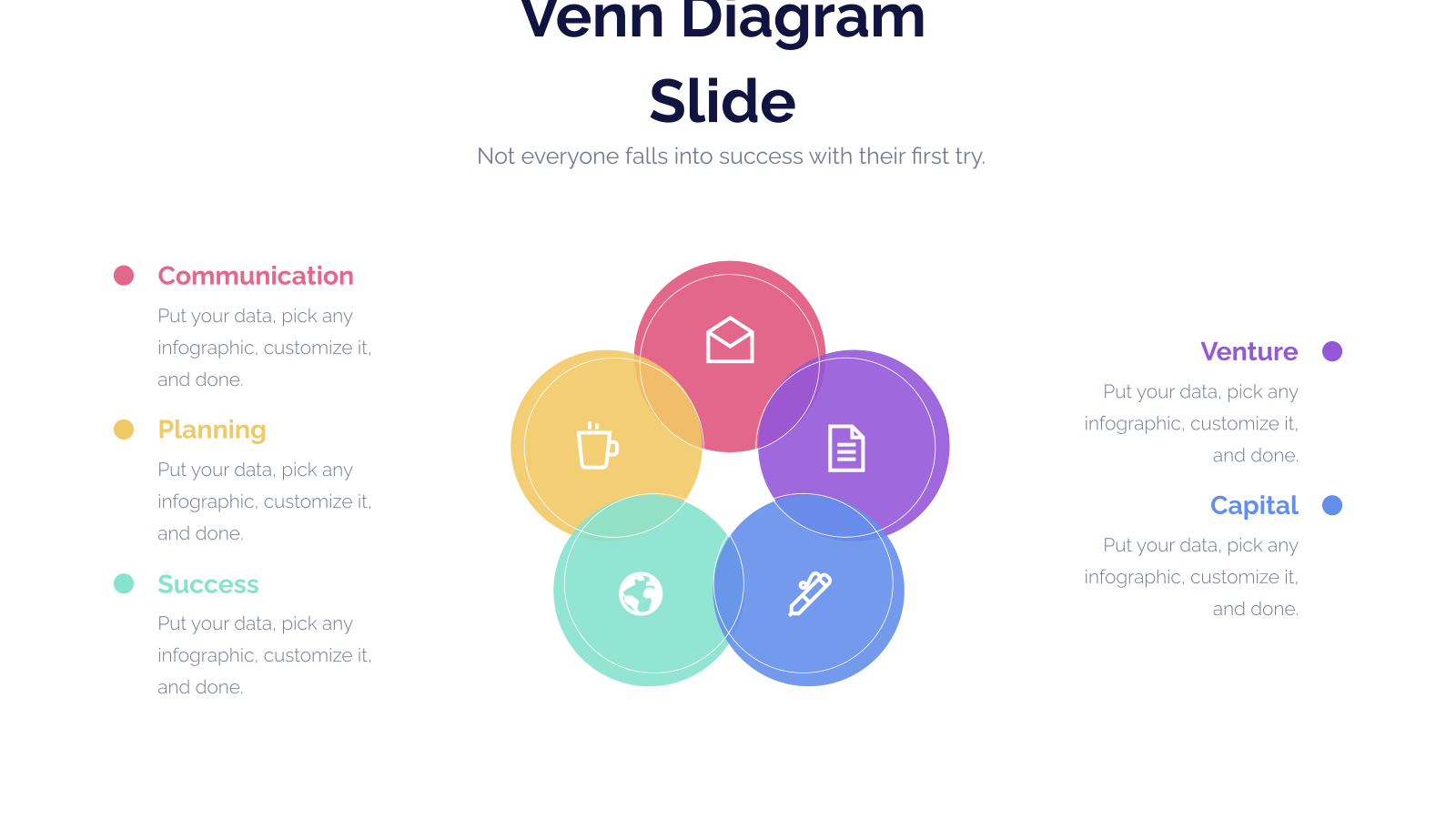 Venn Diagram Slide

Not everyone falls into success with their first try.

Communication

Put your data, pick any infographic, customize it, and done.

Planning

Put your data, pick any infographic, customize it, and done.

Success

Put your data, pick any infographic, customize it, and done.

Venture

Put your data, pick any infographic, customize it, and done.

Capital

Put your data, pick any infographic, customize it, and done.