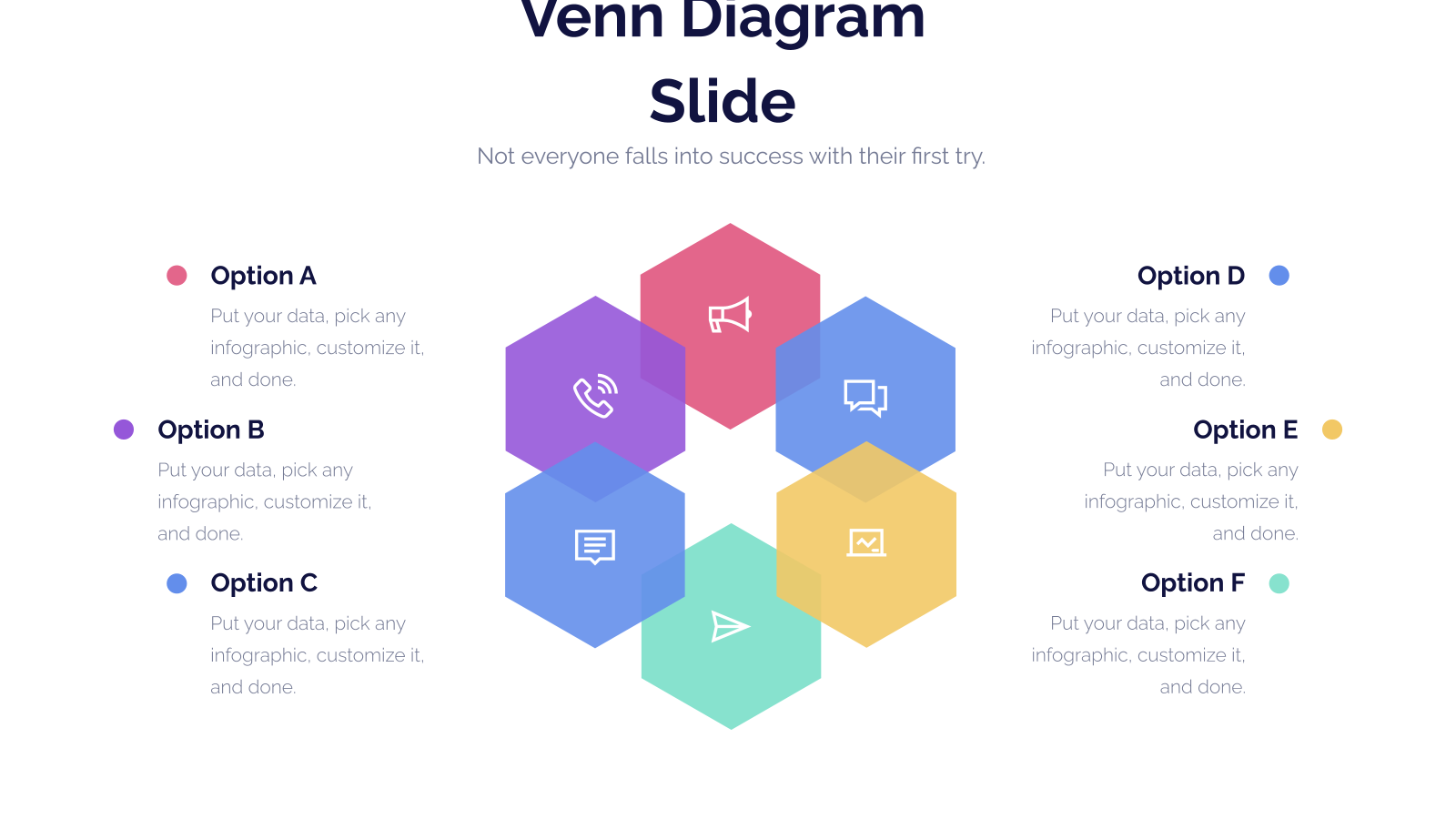 Venn Diagram Slide

Not everyone falls into success with their first try.

Option A

Put your data, pick any infographic, customize it, and done.

Option B

Put your data, pick any infographic, customize it, and done.

Option C

Put your data, pick any infographic, customize it, and done.

Option D

Put your data, pick any infographic, customize it, and done.

Option E

Put your data, pick any infographic, customize it, and done.

Option F

Put your data, pick any infographic, customize it, and done.