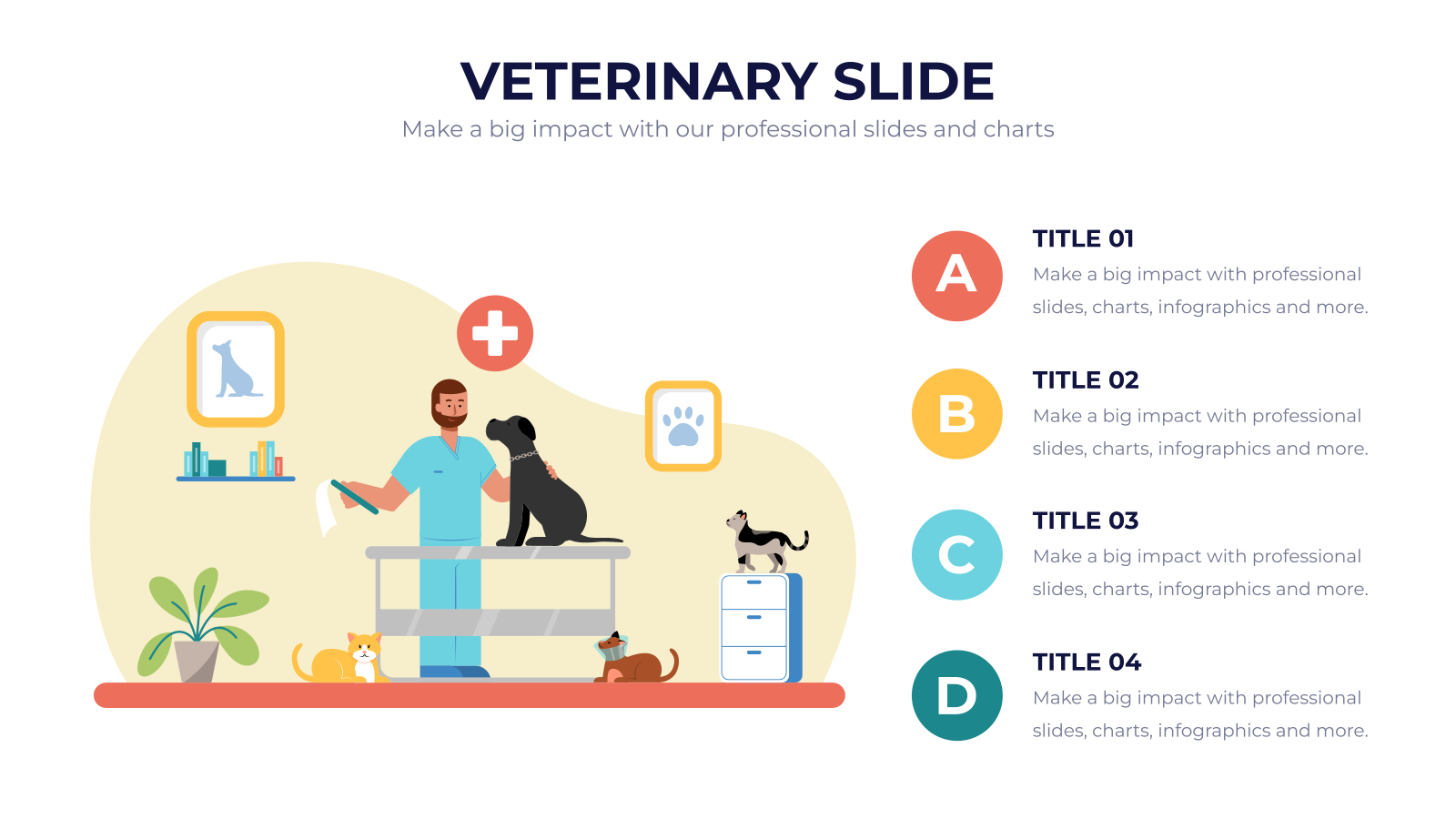 VETERINARY SLIDE
Make a big impact with our professional slides and charts

A
TITLE 01
Make a big impact with professional slides, charts, infographics and more.

B
TITLE 02
Make a big impact with professional slides, charts, infographics and more.

C
TITLE 03
Make a big impact with professional slides, charts, infographics and more.

D
TITLE 04
Make a big impact with professional slides, charts, infographics and more.