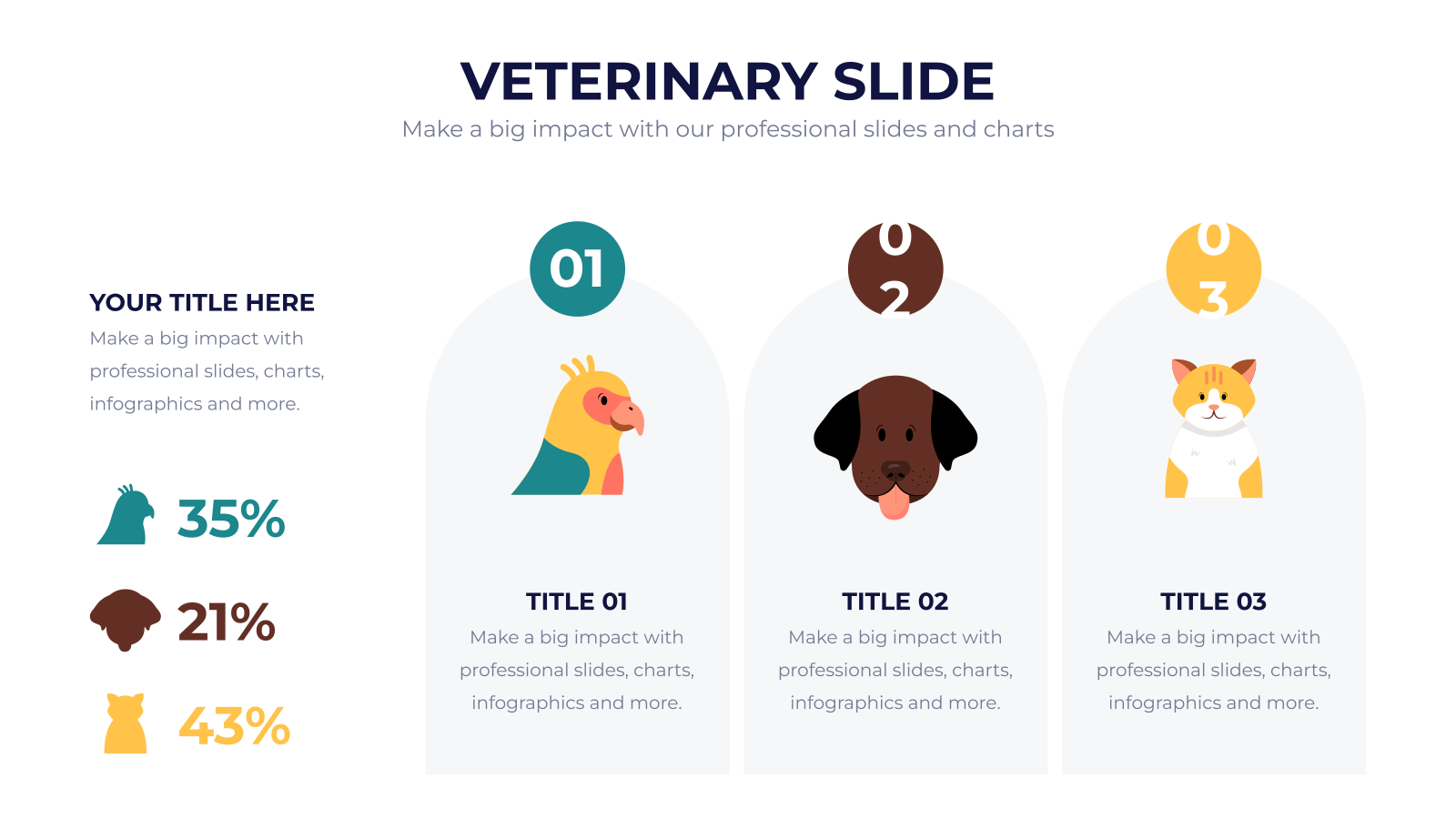 VETERINARY SLIDE
Make a big impact with our professional slides and charts

YOUR TITLE HERE
Make a big impact with professional slides, charts, infographics and more.

35%

21%

43%

01

TITLE 01
Make a big impact with professional slides, charts, infographics and more.

02

TITLE 02
Make a big impact with professional slides, charts, infographics and more.

03

TITLE 03
Make a big impact with professional slides, charts, infographics and more.