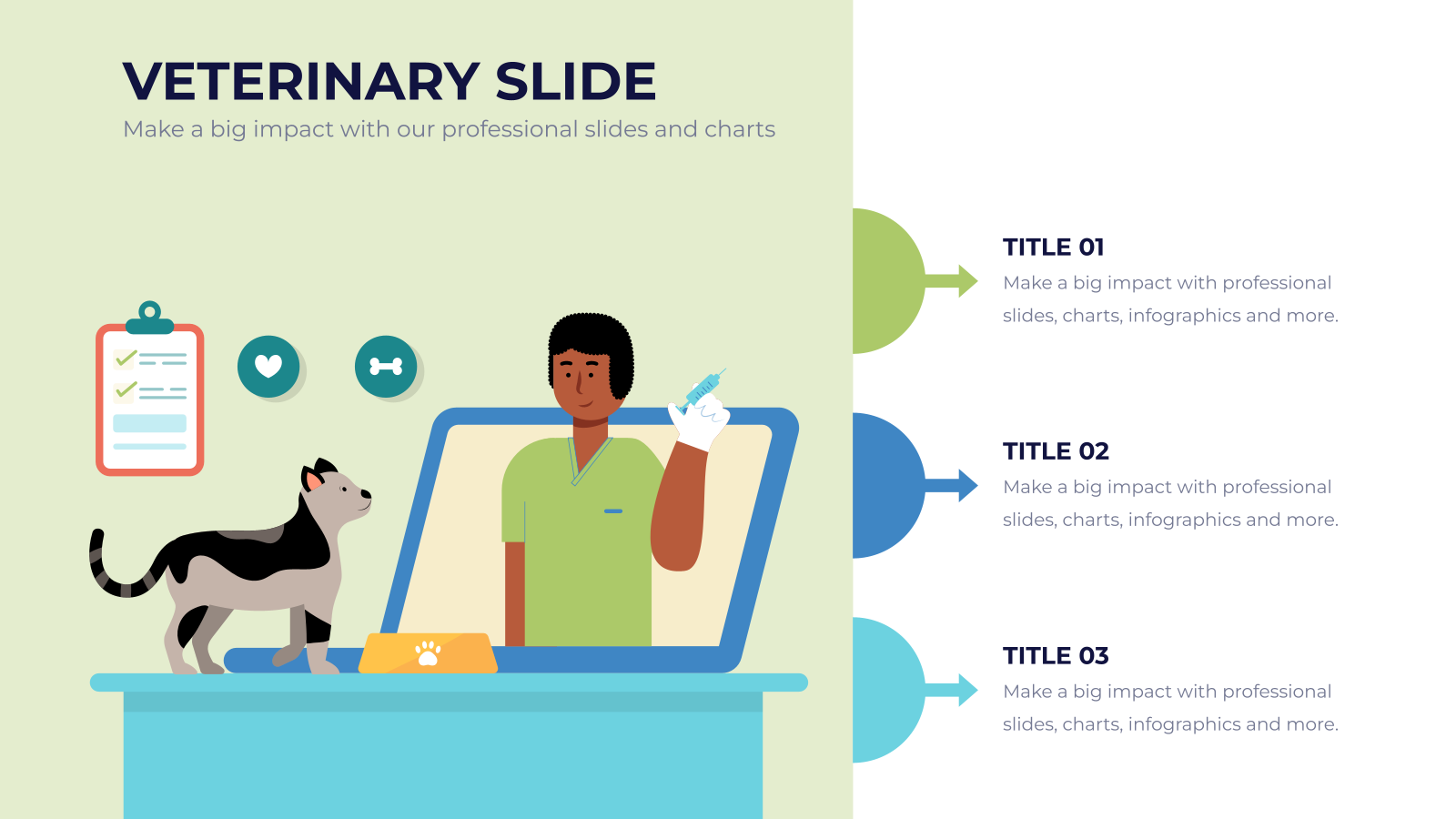 VETERINARY SLIDE
Make a big impact with our professional slides and charts

TITLE 01
Make a big impact with professional slides, charts, infographics and more.

TITLE 02
Make a big impact with professional slides, charts, infographics and more.

TITLE 03
Make a big impact with professional slides, charts, infographics and more.