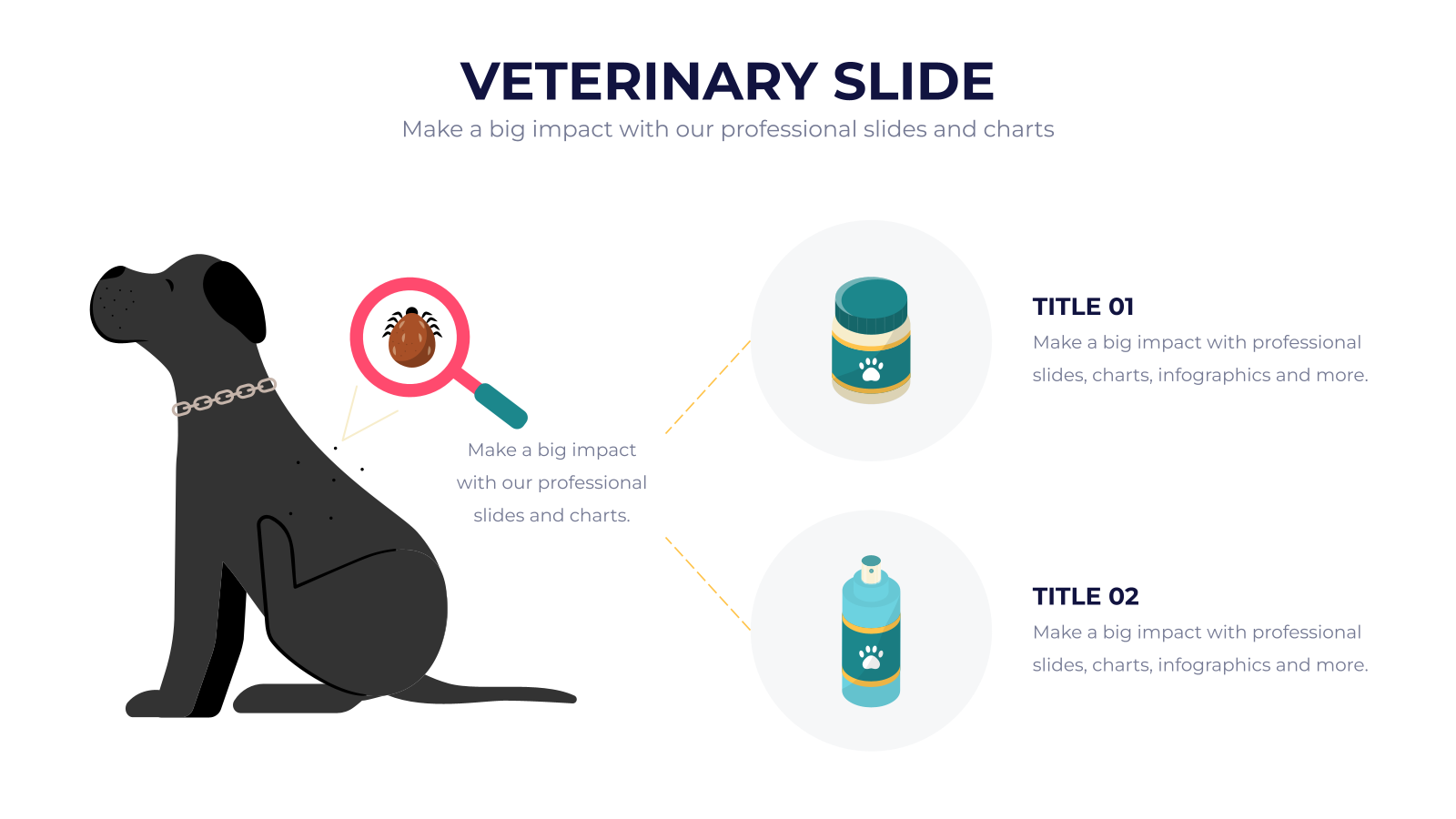 VETERINARY SLIDE
Make a big impact with our professional slides and charts

Make a big impact with our professional slides and charts.

TITLE 01
Make a big impact with professional slides, charts, infographics and more.

TITLE 02
Make a big impact with professional slides, charts, infographics and more.