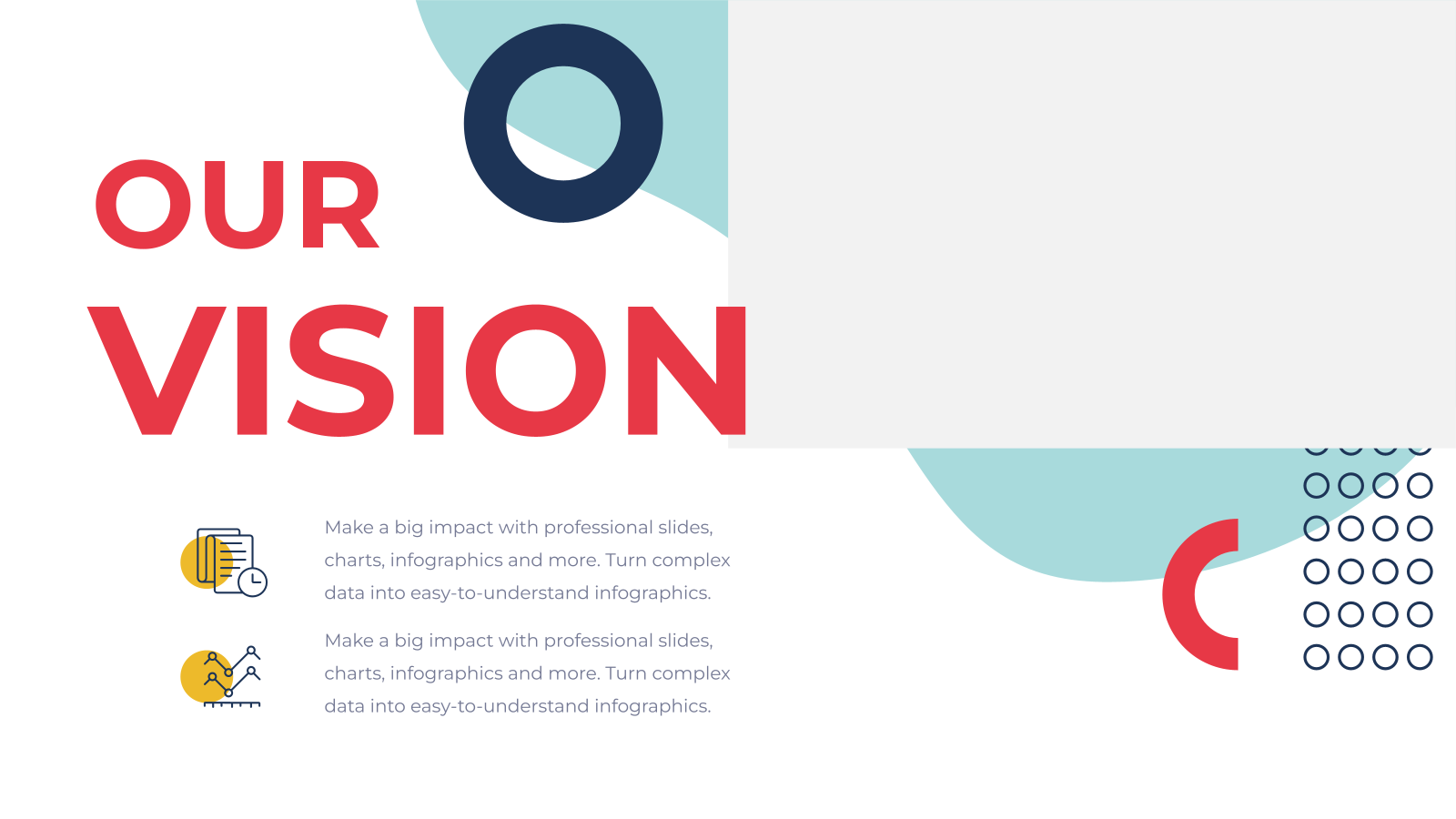 OUR
VISION

Make a big impact with professional slides, charts, infographics and more. Turn complex data into easy-to-understand infographics.

Make a big impact with professional slides, charts, infographics and more. Turn complex data into easy-to-understand infographics.