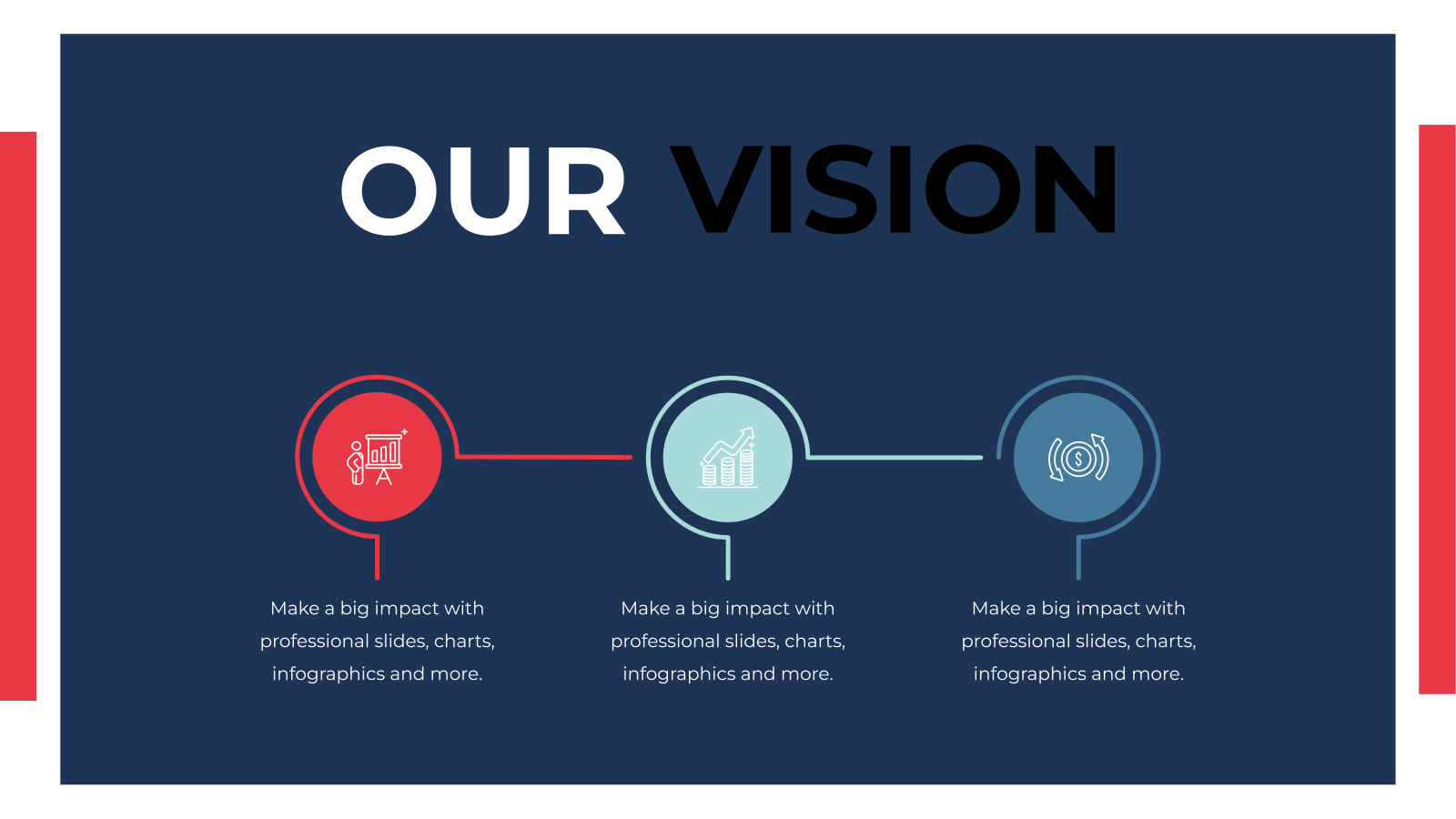 OUR VISION

Make a big impact with professional slides, charts, infographics and more.

Make a big impact with professional slides, charts, infographics and more.

Make a big impact with professional slides, charts, infographics and more.