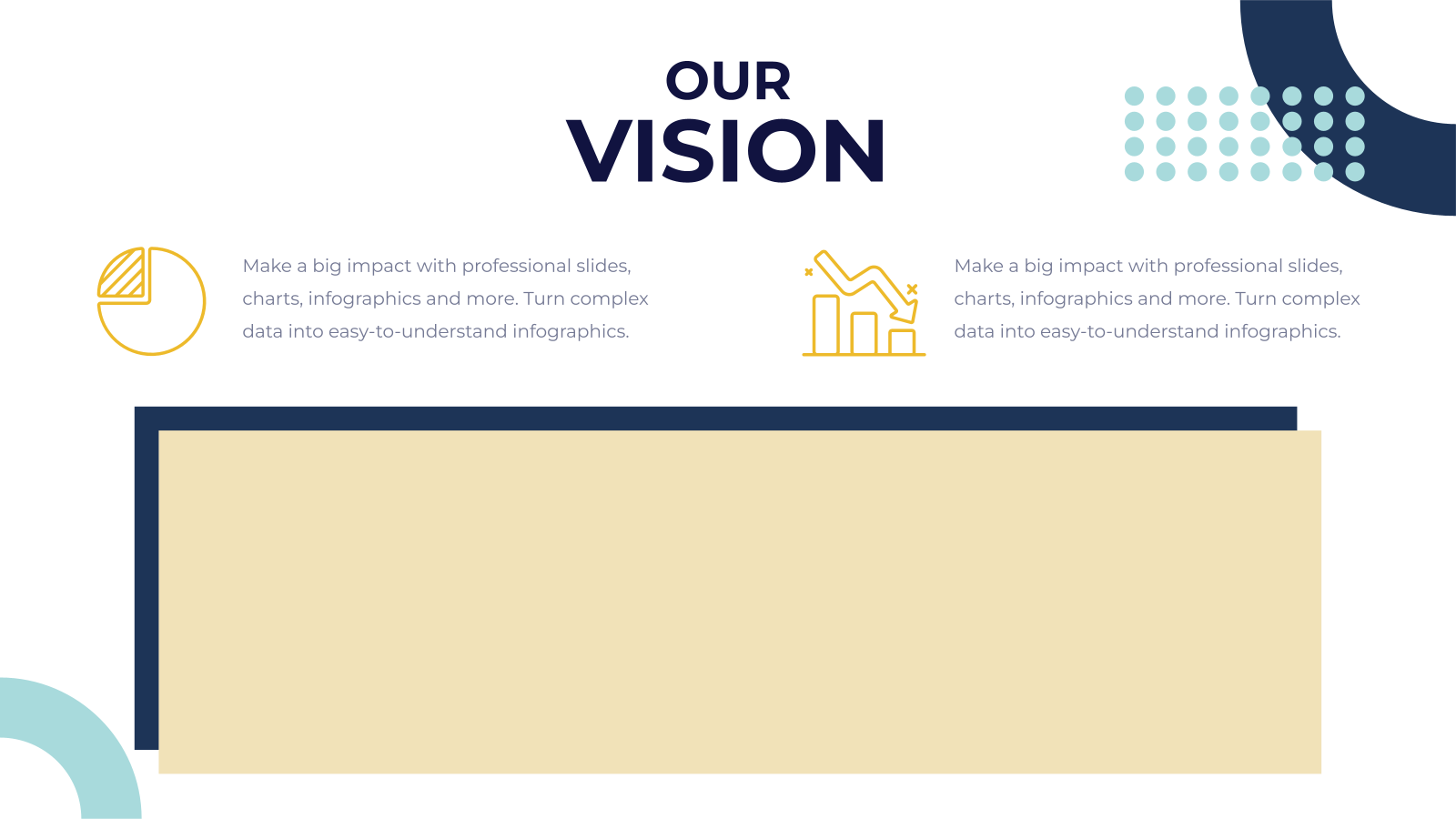 OUR
VISION

Make a big impact with professional slides, charts, infographics and more. Turn complex data into easy-to-understand infographics.

Make a big impact with professional slides, charts, infographics and more. Turn complex data into easy-to-understand infographics.