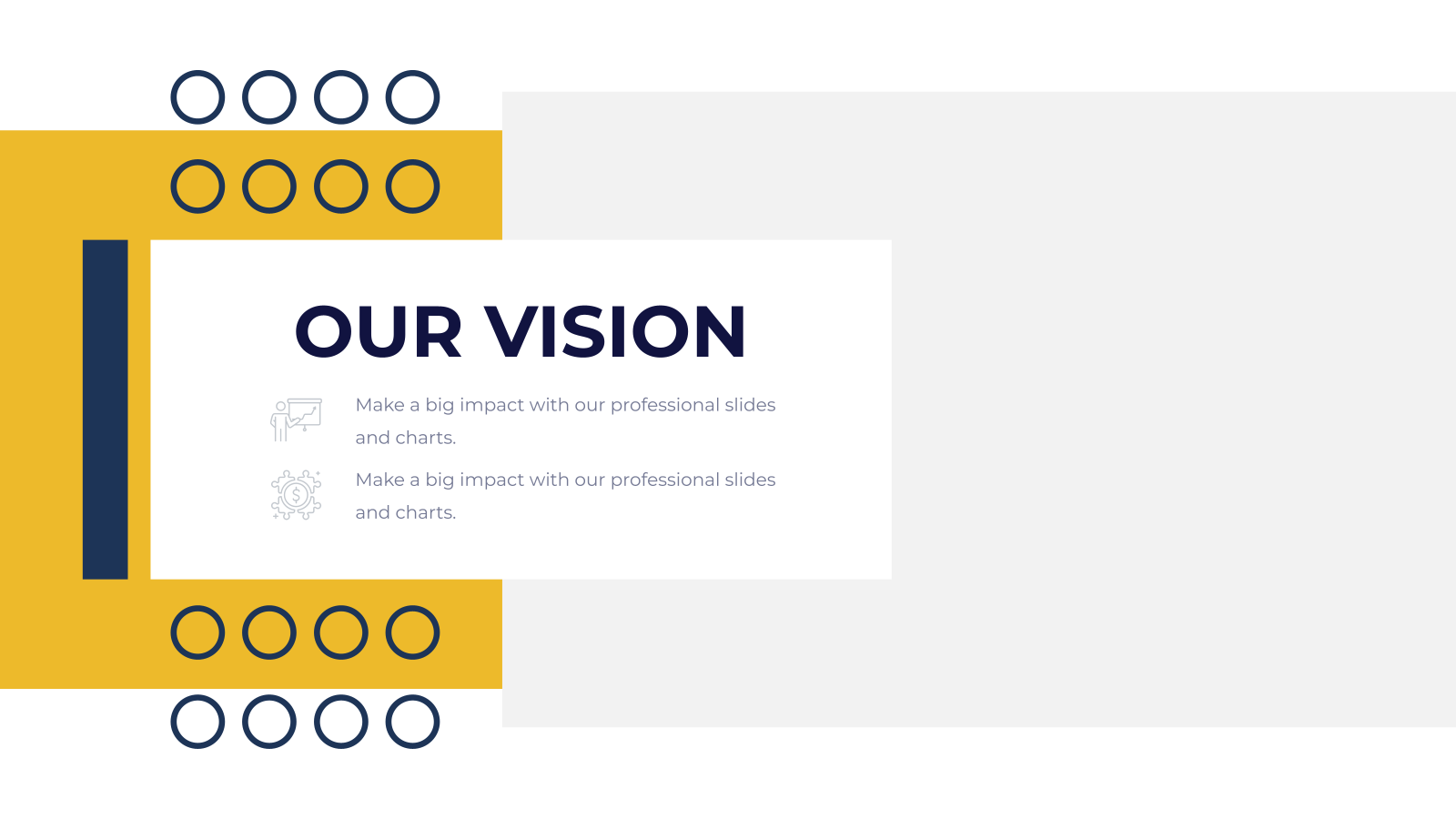 OUR VISION

Make a big impact with our professional slides and charts.

Make a big impact with our professional slides and charts.