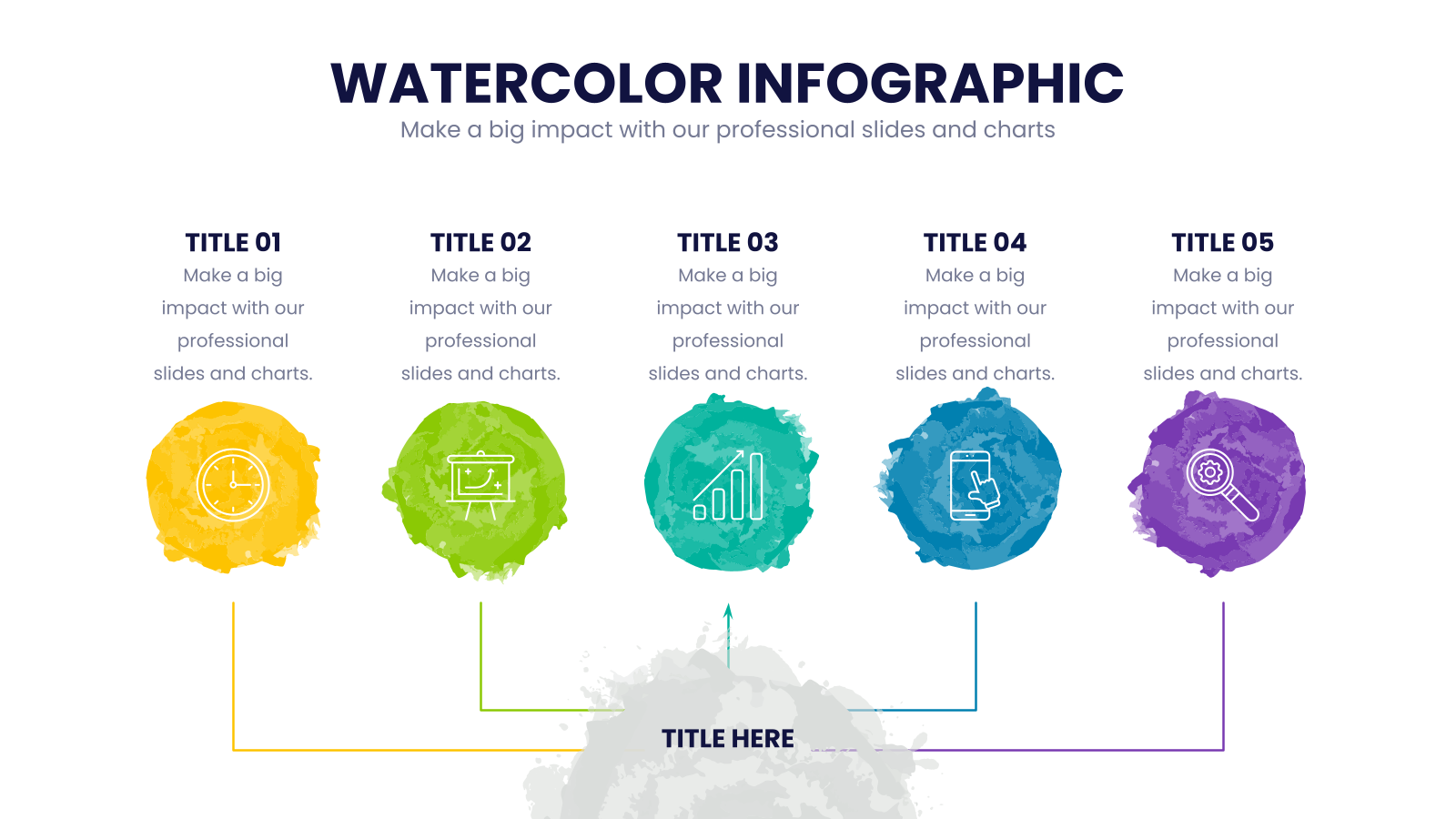 WATERCOLOR INFOGRAPHIC
Make a big impact with our professional slides and charts

TITLE 01
Make a big impact with our professional slides and charts.

TITLE 02
Make a big impact with our professional slides and charts.

TITLE 03
Make a big impact with our professional slides and charts.

TITLE 04
Make a big impact with our professional slides and charts.

TITLE 05
Make a big impact with our professional slides and charts.

TITLE HERE