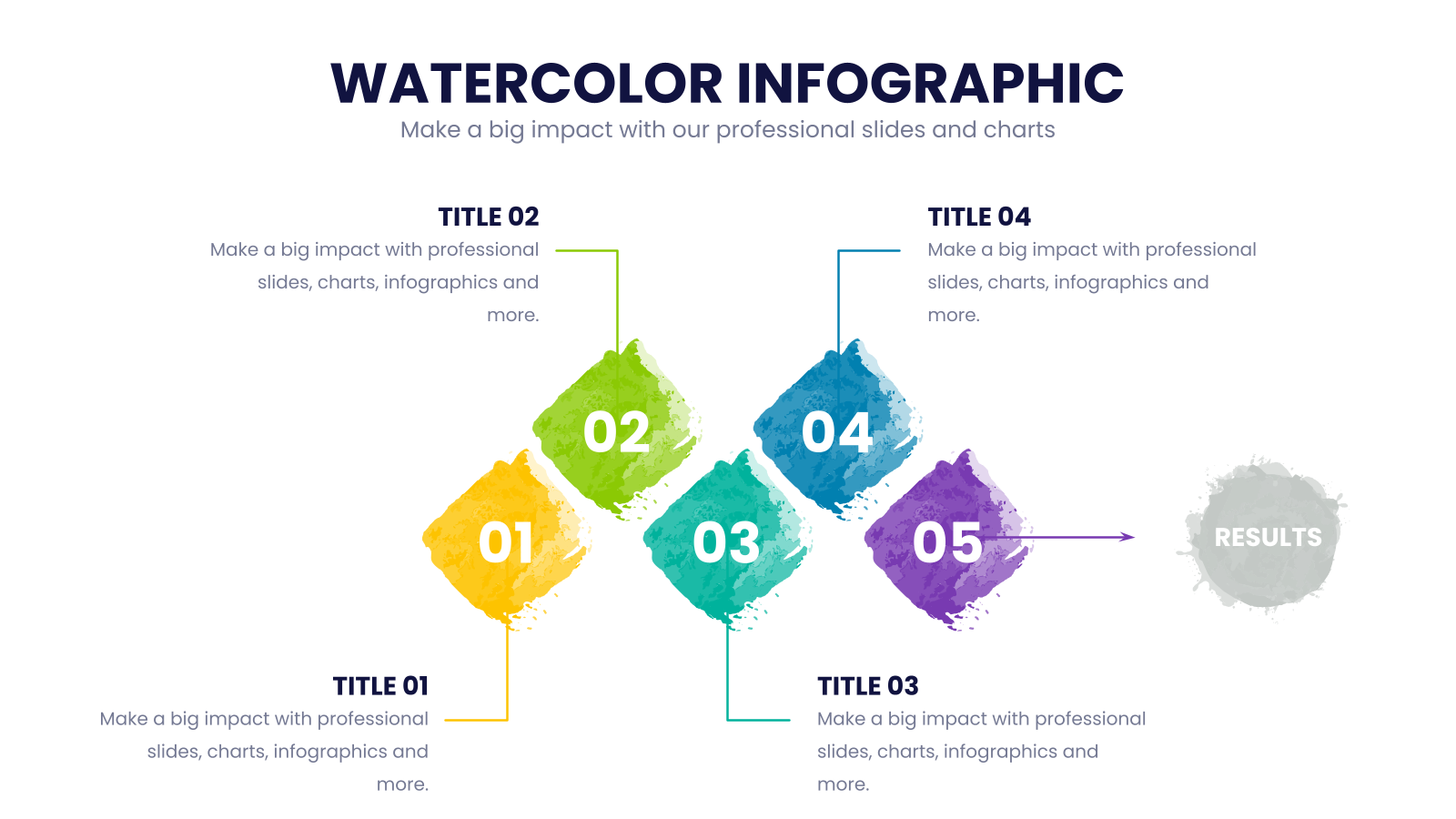 WATERCOLOR INFOGRAPHIC
Make a big impact with our professional slides and charts

TITLE 02
Make a big impact with professional slides, charts, infographics and more.

TITLE 04
Make a big impact with professional slides, charts, infographics and more.

02

04

01

03

05

RESULTS

TITLE 01
Make a big impact with professional slides, charts, infographics and more.

TITLE 03
Make a big impact with professional slides, charts, infographics and more.