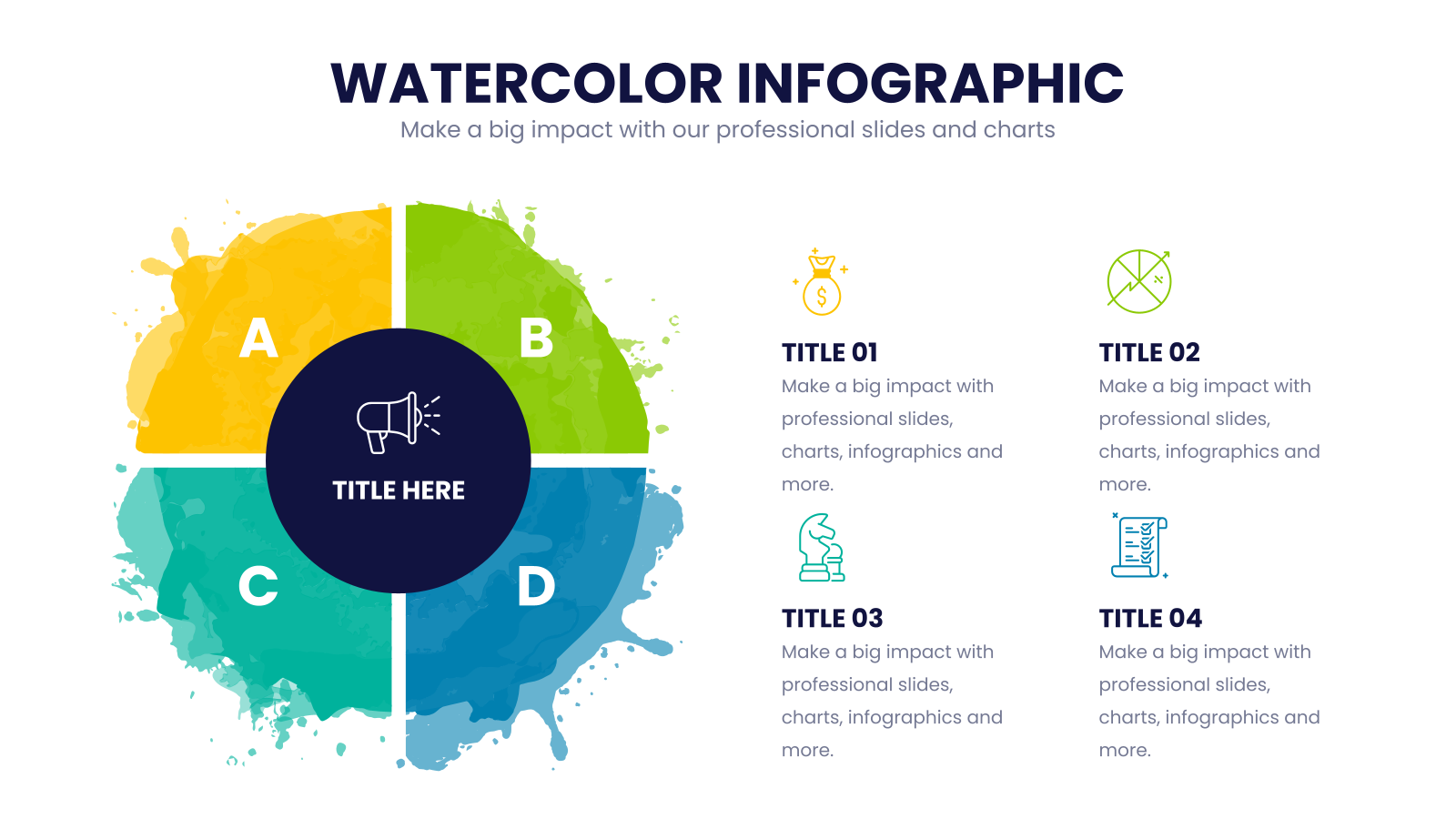 WATERCOLOR INFOGRAPHIC
Make a big impact with our professional slides and charts

A

B

TITLE HERE

C

D

TITLE 01
Make a big impact with professional slides, charts, infographics and more.

TITLE 02
Make a big impact with professional slides, charts, infographics and more.

TITLE 03
Make a big impact with professional slides, charts, infographics and more.

TITLE 04
Make a big impact with professional slides, charts, infographics and more.