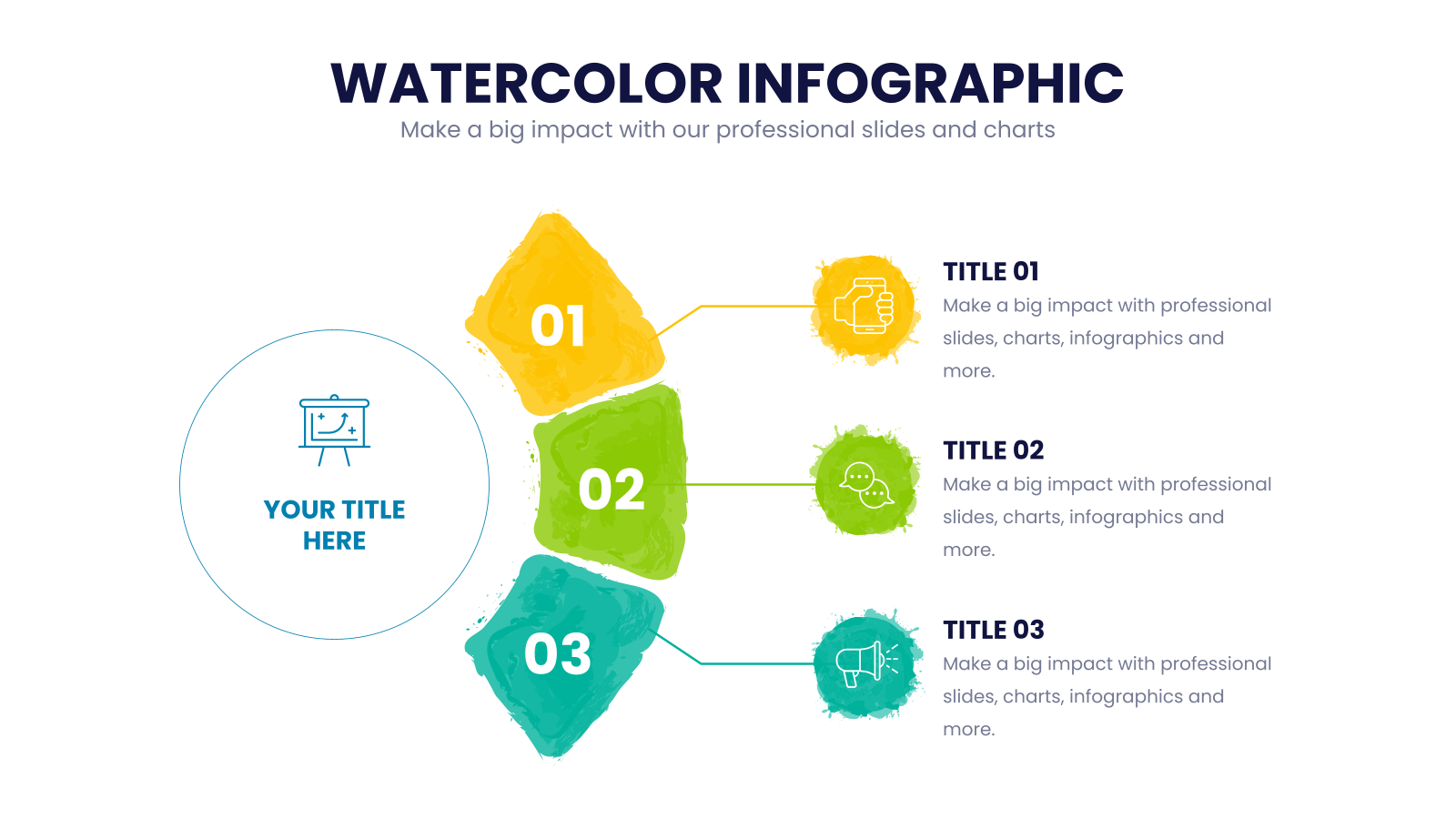 WATERCOLOR INFOGRAPHIC
Make a big impact with our professional slides and charts

YOUR TITLE HERE

01

02

03

TITLE 01
Make a big impact with professional slides, charts, infographics and more.

TITLE 02
Make a big impact with professional slides, charts, infographics and more.

TITLE 03
Make a big impact with professional slides, charts, infographics and more.