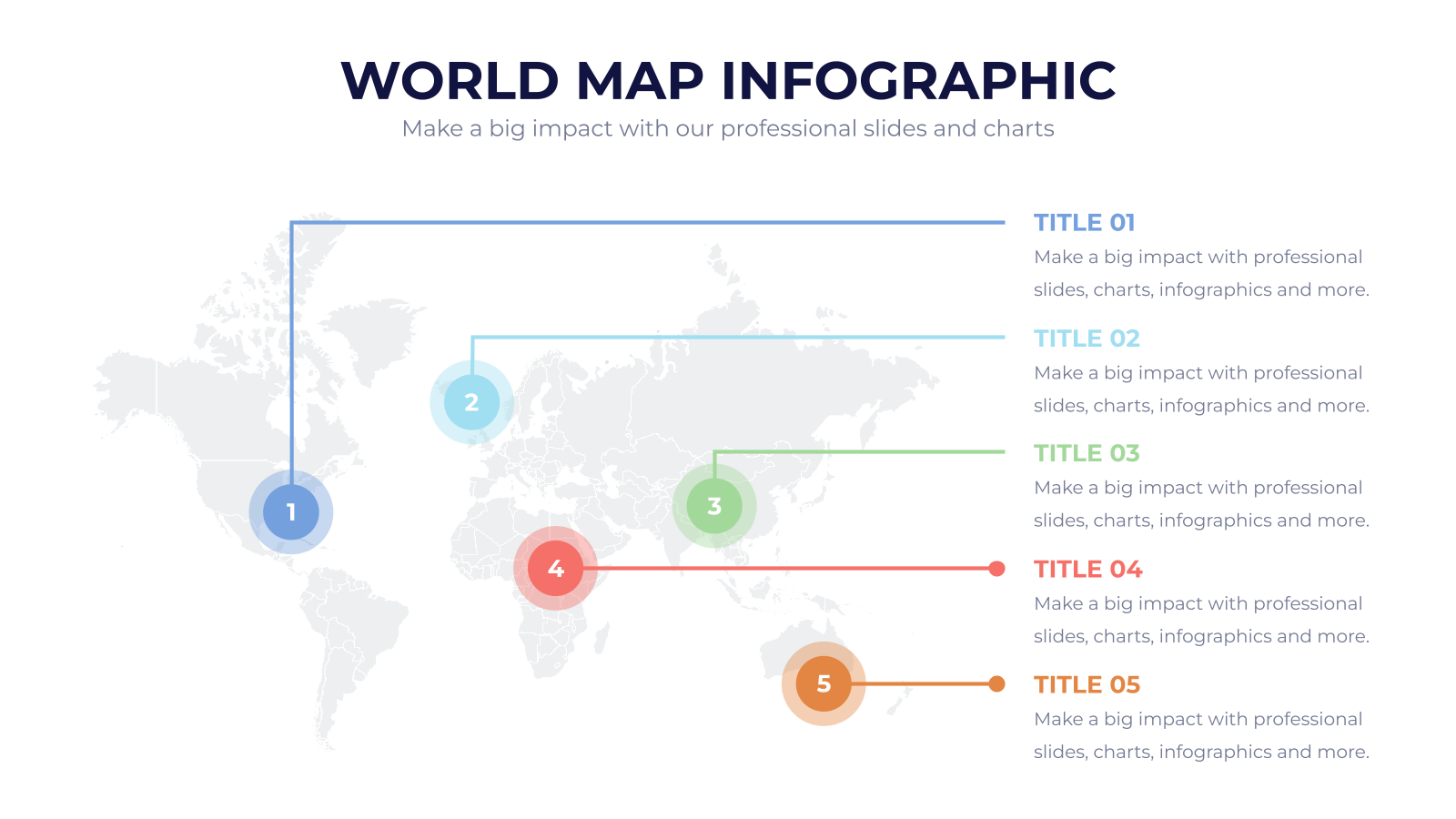 WORLD MAP INFOGRAPHIC
Make a big impact with our professional slides and charts

1
2
3
4
5

TITLE 01
Make a big impact with professional slides, charts, infographics and more.

TITLE 02
Make a big impact with professional slides, charts, infographics and more.

TITLE 03
Make a big impact with professional slides, charts, infographics and more.

TITLE 04
Make a big impact with professional slides, charts, infographics and more.

TITLE 05
Make a big impact with professional slides, charts, infographics and more.