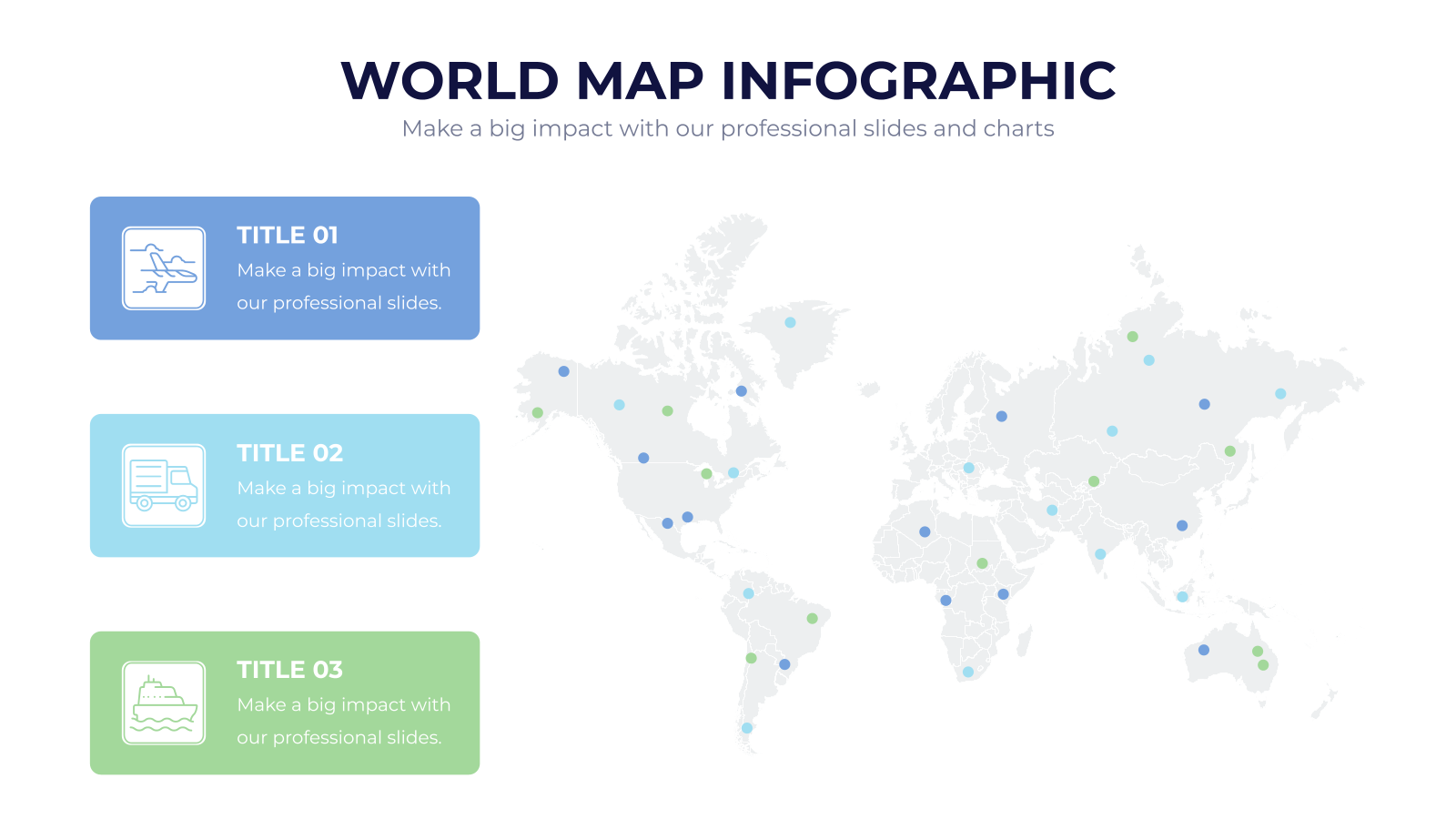 WORLD MAP INFOGRAPHIC
Make a big impact with our professional slides and charts

TITLE 01
Make a big impact with our professional slides.

TITLE 02
Make a big impact with our professional slides.

TITLE 03
Make a big impact with our professional slides.