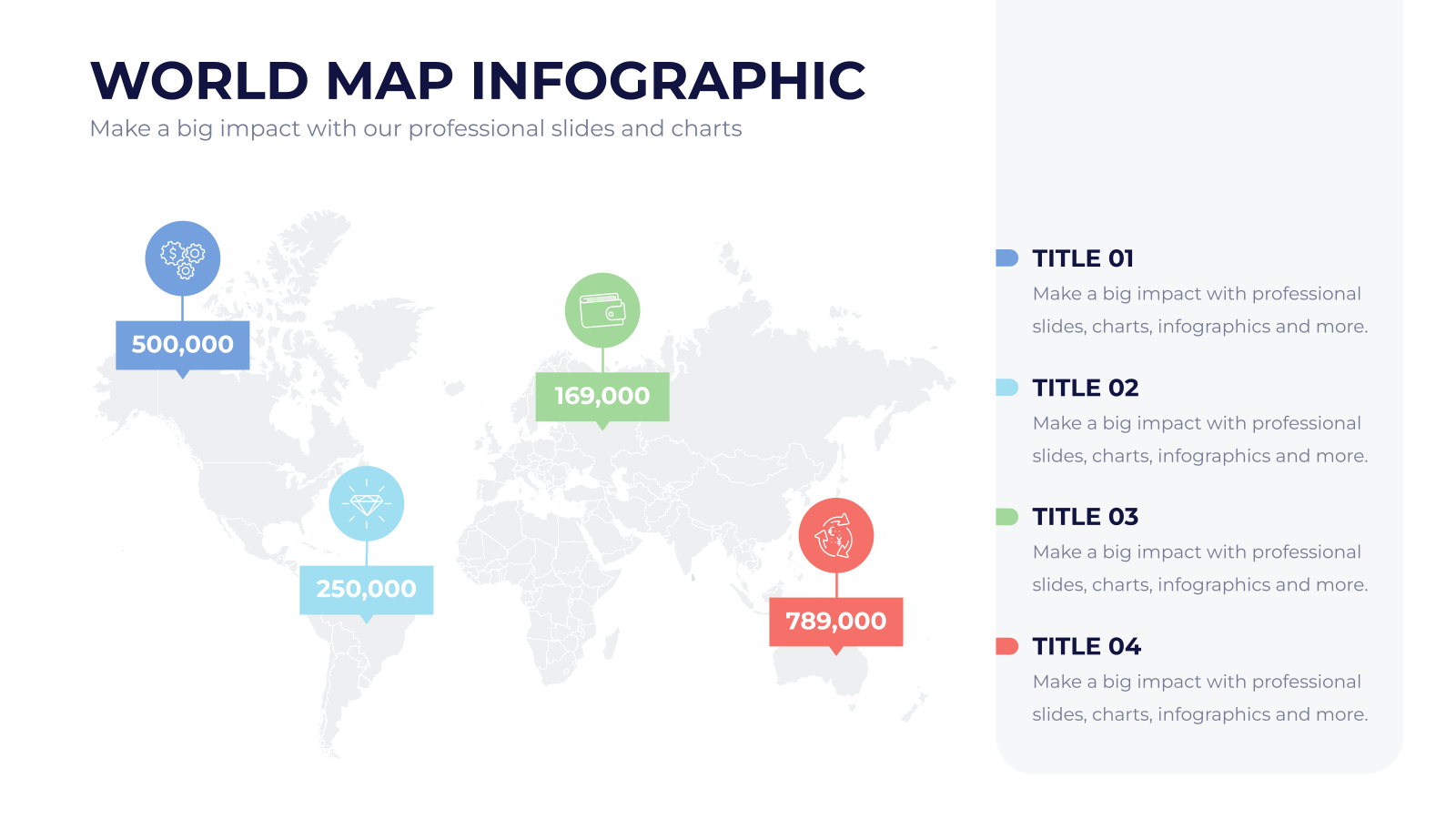 WORLD MAP INFOGRAPHIC

Make a big impact with our professional slides and charts

500,000

169,000

250,000

789,000

TITLE 01

Make a big impact with professional slides, charts, infographics and more.

TITLE 02

Make a big impact with professional slides, charts, infographics and more.

TITLE 03

Make a big impact with professional slides, charts, infographics and more.

TITLE 04

Make a big impact with professional slides, charts, infographics and more.