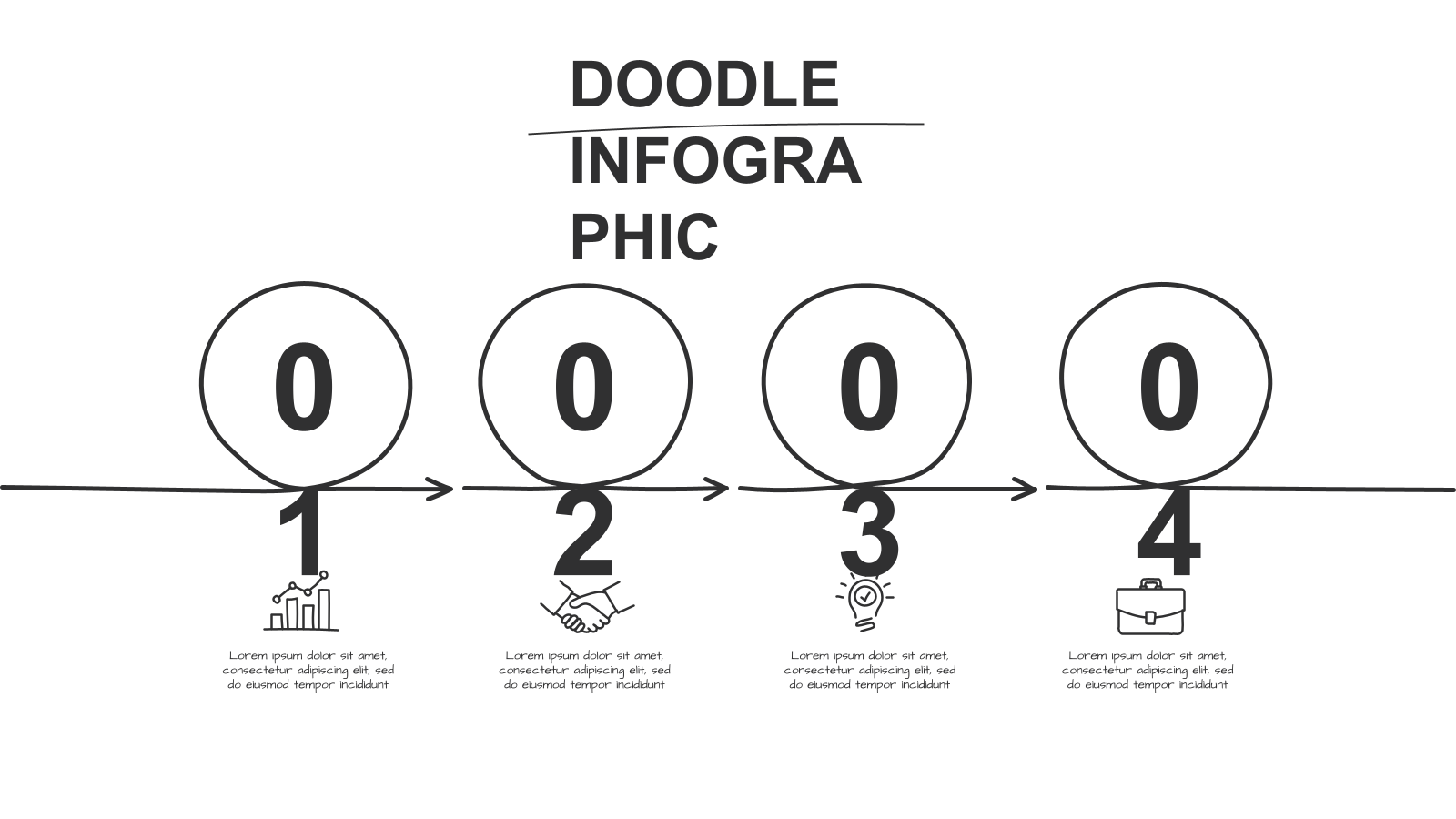 DOODLE
INFOGRA
PHIC

0
1
Lorem ipsum dolor sit amet, consectetur adipiscing elit, sed do eiusmod tempor incididunt

0
2
Lorem ipsum dolor sit amet, consectetur adipiscing elit, sed do eiusmod tempor incididunt

0
3
Lorem ipsum dolor sit amet, consectetur adipiscing elit, sed do eiusmod tempor incididunt

0
4
Lorem ipsum dolor sit amet, consectetur adipiscing elit, sed do eiusmod tempor incididunt