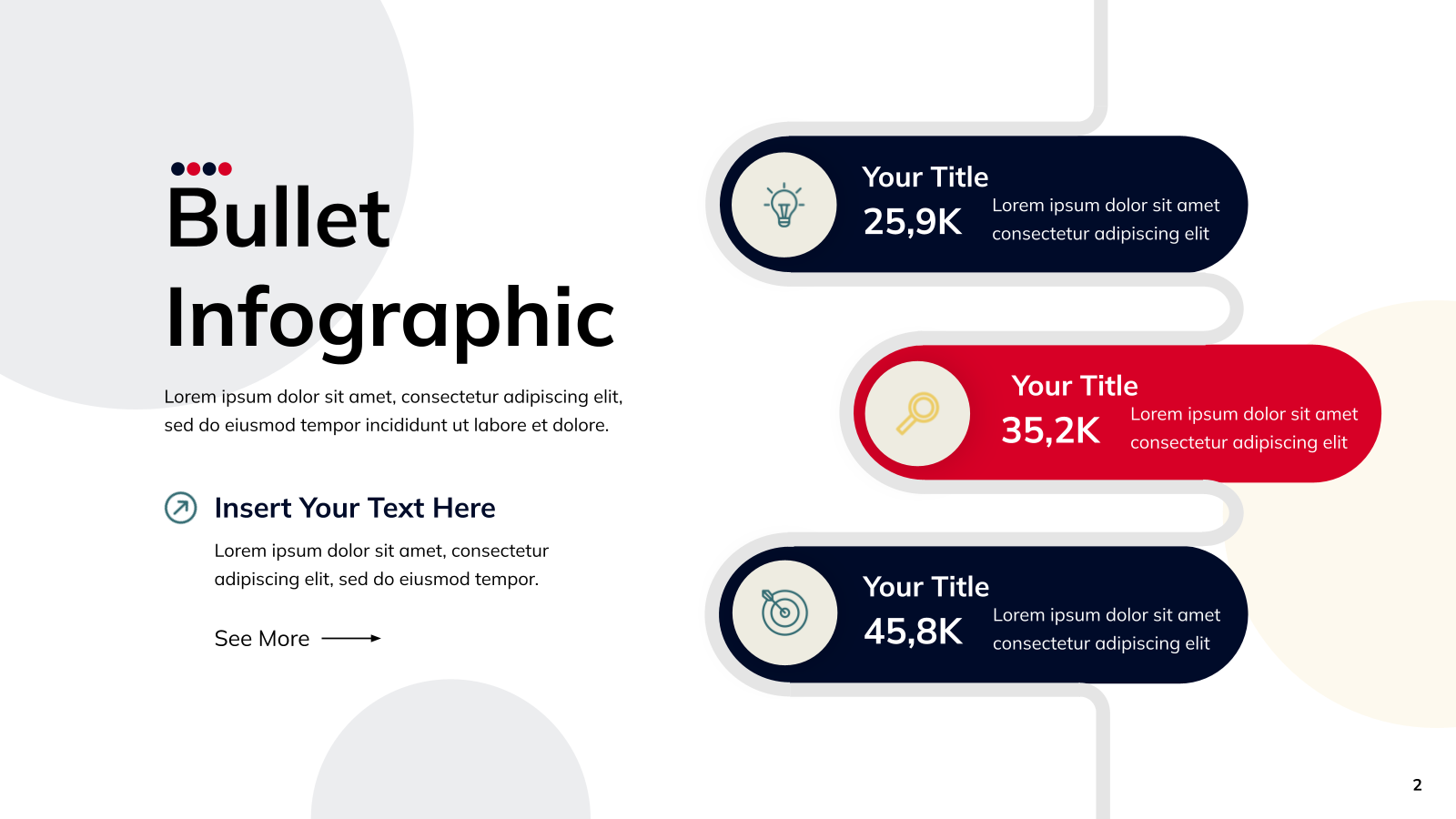 Bullet Infographic

Lorem ipsum dolor sit amet, consectetur adipiscing elit, sed do eiusmod tempor incididunt ut labore et dolore.

Insert Your Text Here

Lorem ipsum dolor sit amet, consectetur adipiscing elit, sed do eiusmod tempor.

See More

Your Title
25,9K
Lorem ipsum dolor sit amet consectetur adipiscing elit

Your Title
35,2K
Lorem ipsum dolor sit amet consectetur adipiscing elit

Your Title
45,8K
Lorem ipsum dolor sit amet consectetur adipiscing elit

2