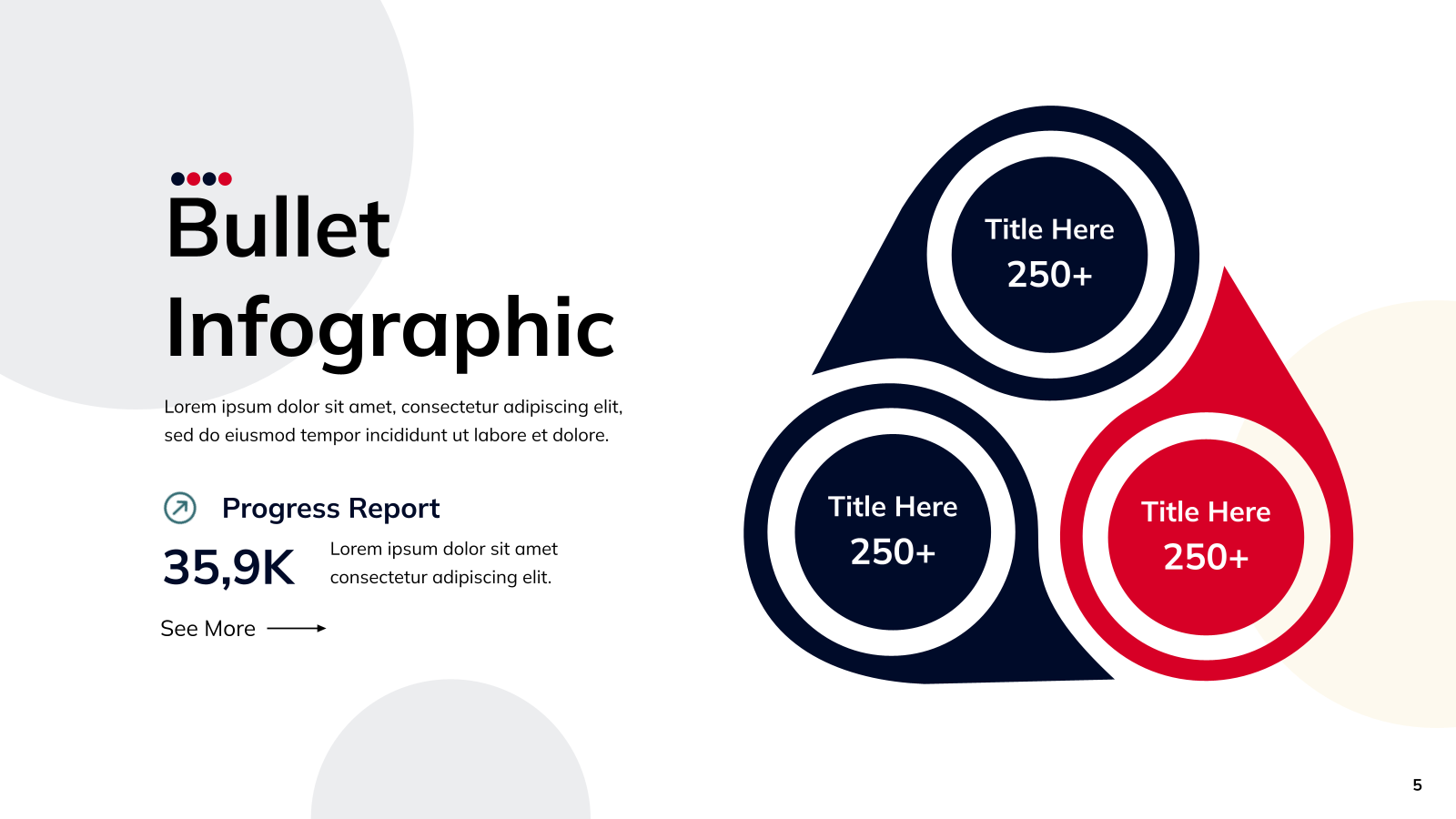 Bullet Infographic

Lorem ipsum dolor sit amet, consectetur adipiscing elit, sed do eiusmod tempor incididunt ut labore et dolore.

Progress Report

35,9K

Lorem ipsum dolor sit amet consectetur adipiscing elit.

See More

Title Here
250+

Title Here
250+

Title Here
250+

5