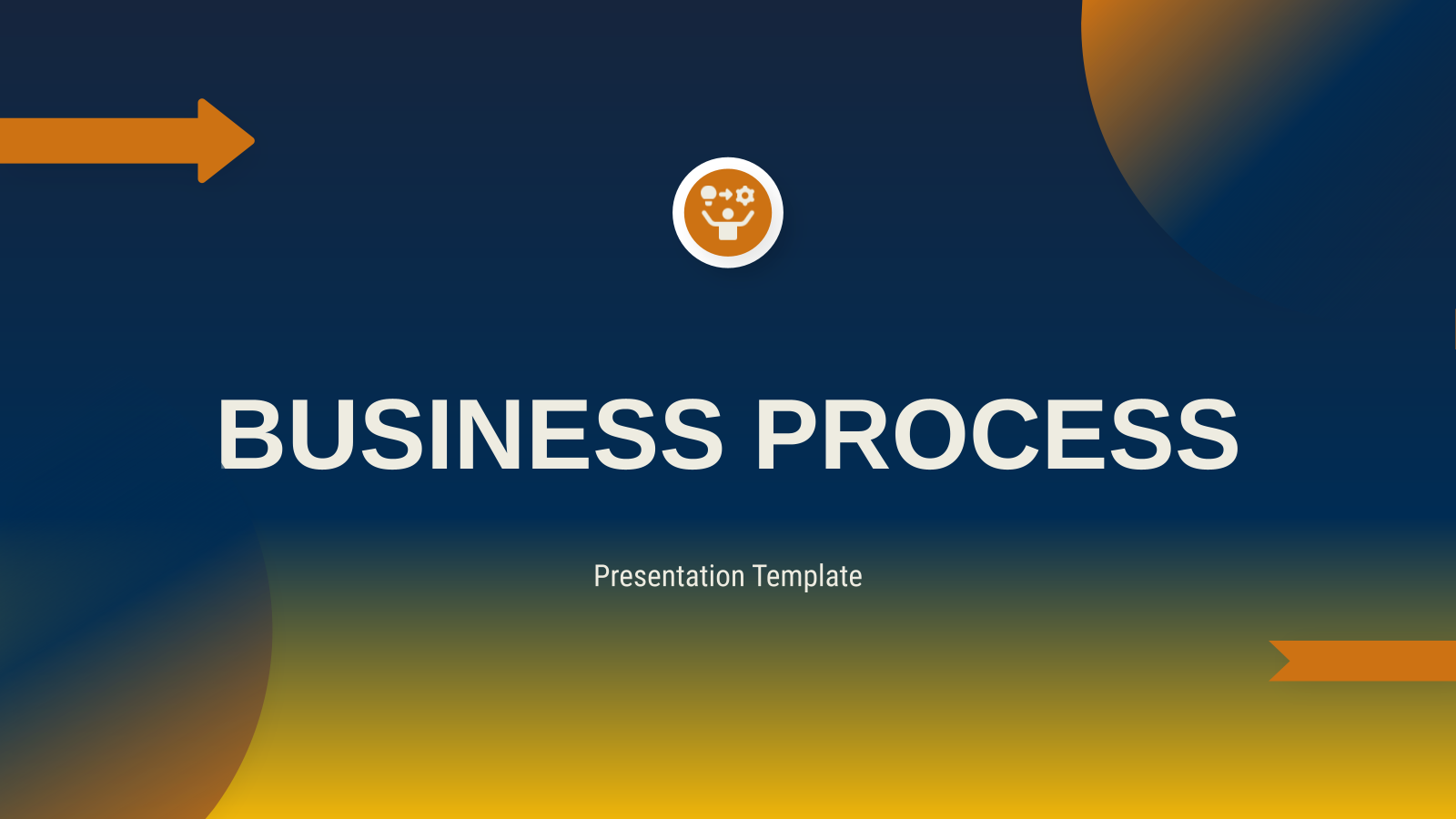 BUSINESS PROCESS

Presentation Template