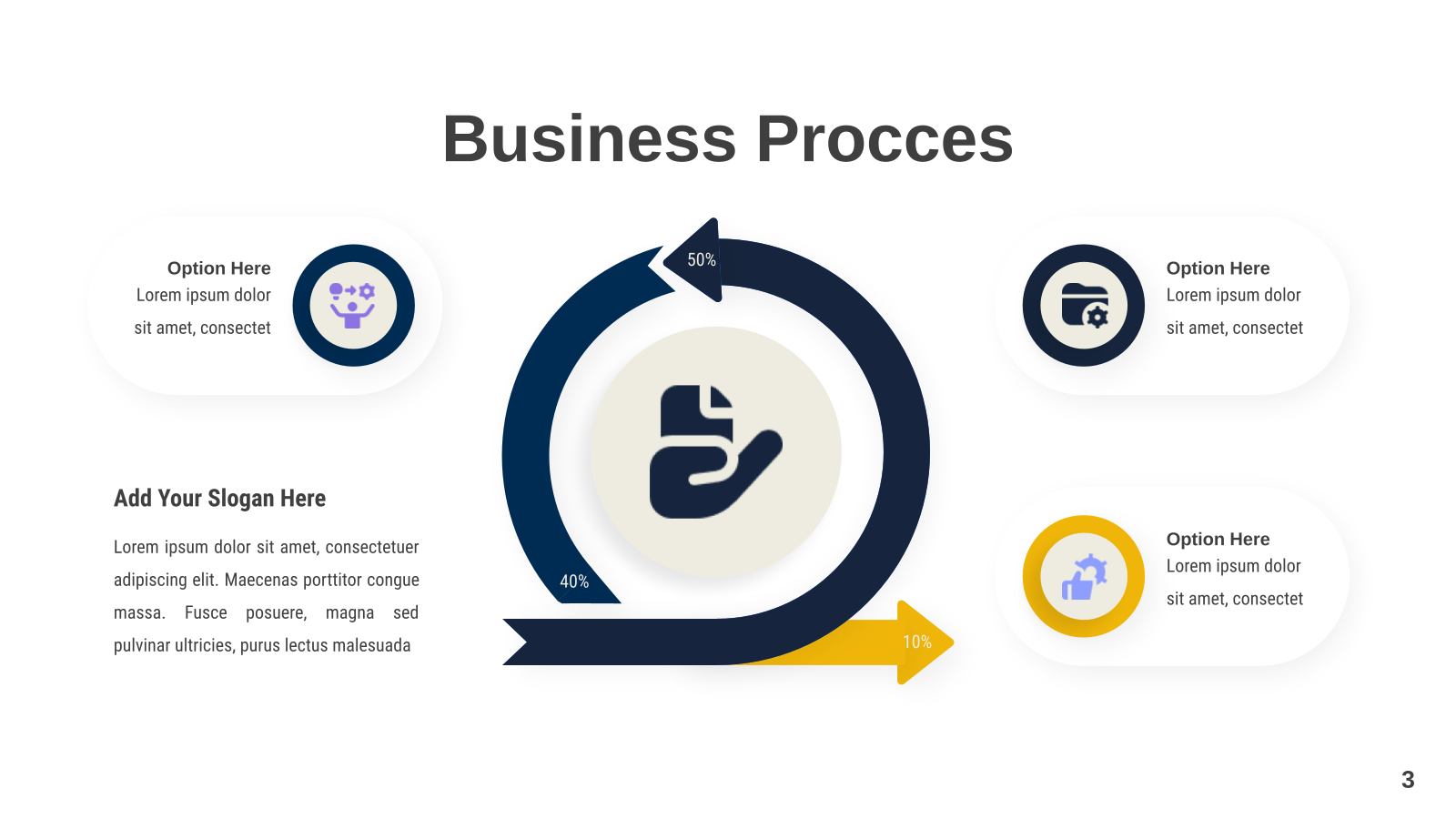 Business Procces

Option Here
Lorem ipsum dolor
sit amet, consectet

Add Your Slogan Here

Lorem ipsum dolor sit amet, consectetuer adipiscing elit. Maecenas porttitor congue massa. Fusce posuere, magna sed pulvinar ultricies, purus lectus malesuada

50%

40%

10%

Option Here
Lorem ipsum dolor
sit amet, consectet

Option Here
Lorem ipsum dolor
sit amet, consectet

3