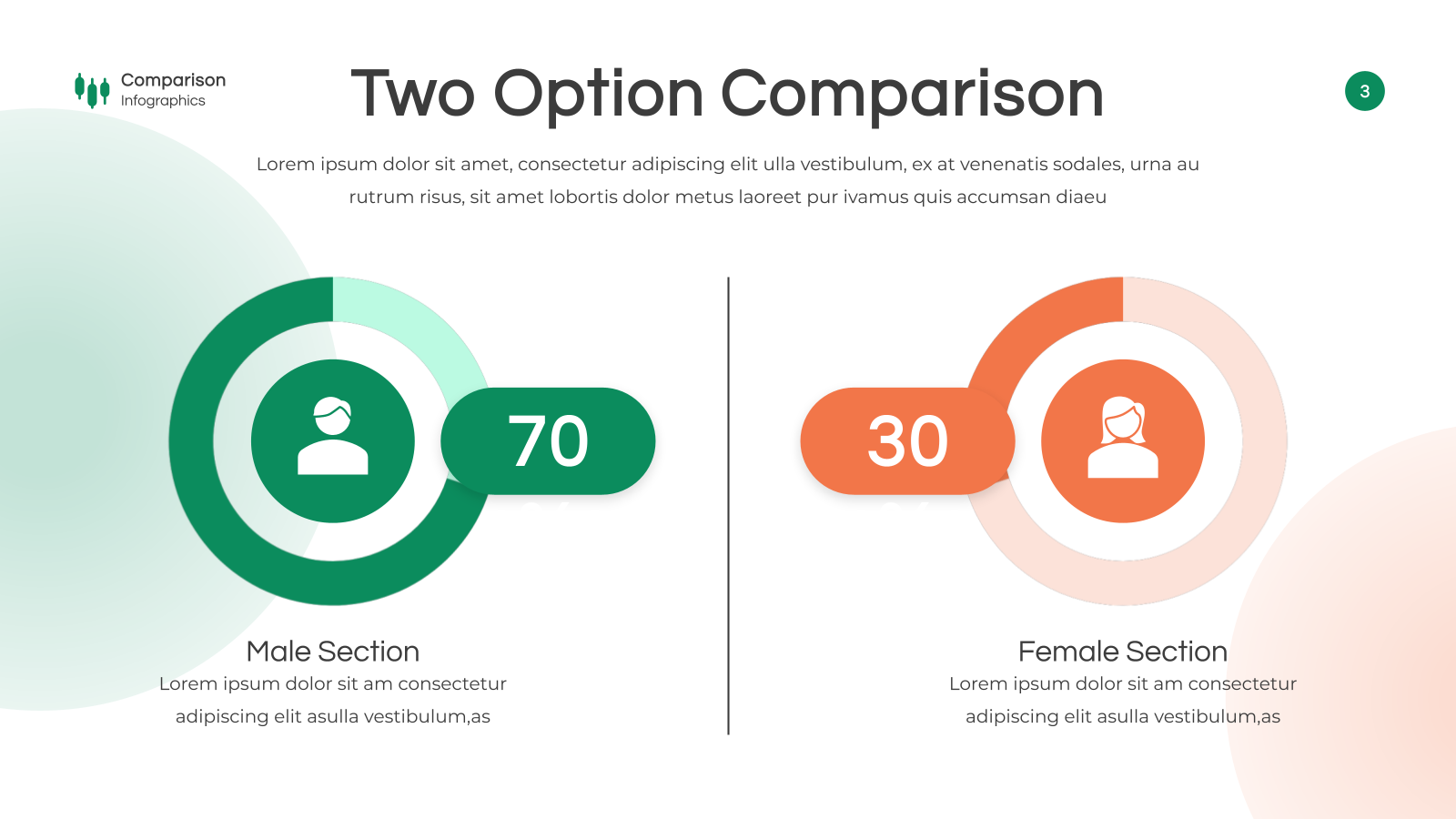 Comparison
Infographics

Two Option Comparison

3

Lorem ipsum dolor sit amet, consectetur adipiscing elit ulla vestibulum, ex at venenatis sodales, urna au rutrum risus, sit amet lobortis dolor metus laoreet pur ivamus quis accumsan diaeu

70

30

Male Section
Lorem ipsum dolor sit am consectetur adipiscing elit asulla vestibulum,as

Female Section
Lorem ipsum dolor sit am consectetur adipiscing elit asulla vestibulum,as