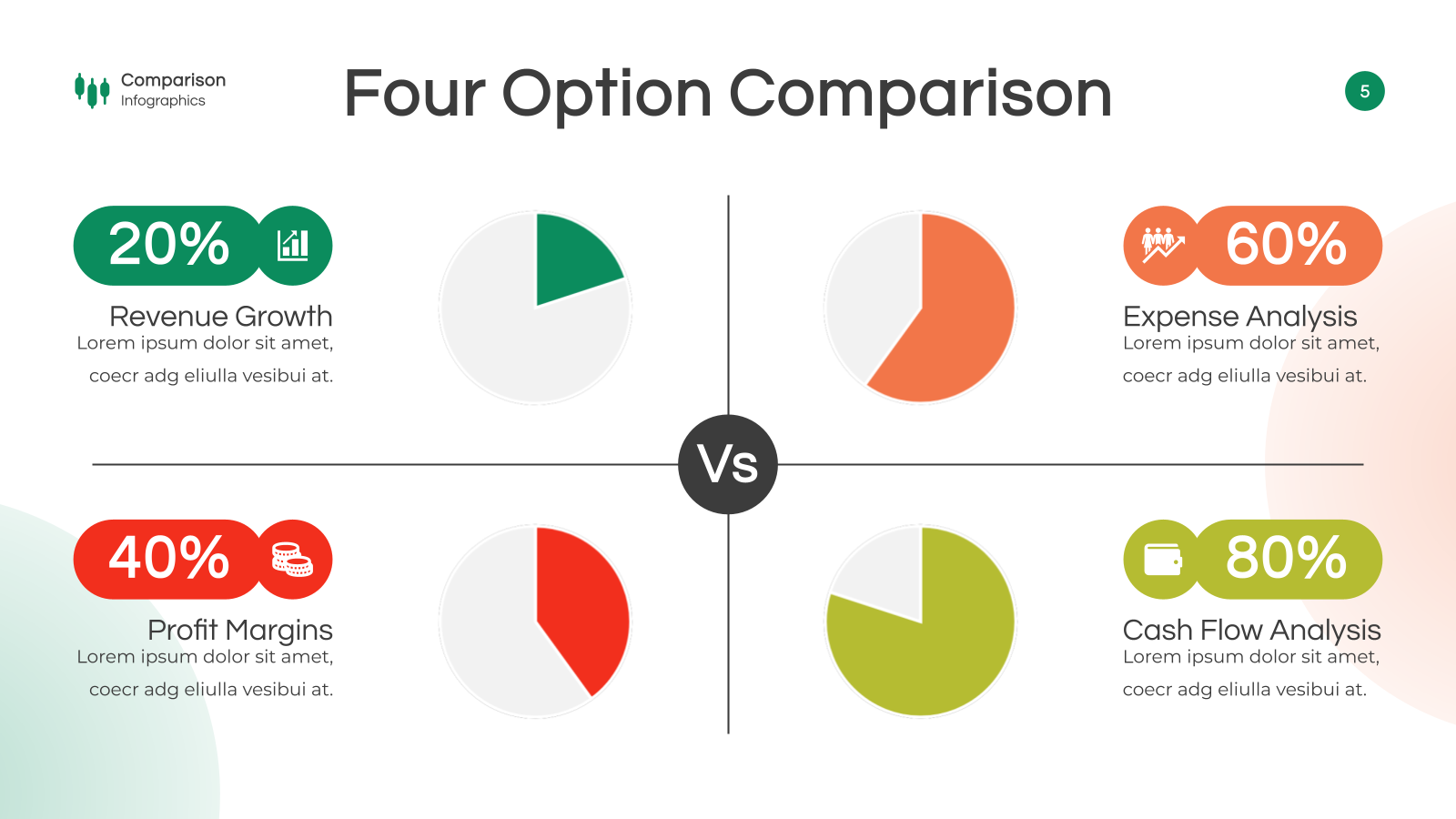 Comparison
Infographics

Four Option Comparison

5

20%

Revenue Growth
Lorem ipsum dolor sit amet, coecr adg eliulla vesibui at.

60%

Expense Analysis
Lorem ipsum dolor sit amet, coecr adg eliulla vesibui at.

Vs

40%

Profit Margins
Lorem ipsum dolor sit amet, coecr adg eliulla vesibui at.

80%

Cash Flow Analysis
Lorem ipsum dolor sit amet, coecr adg eliulla vesibui at.