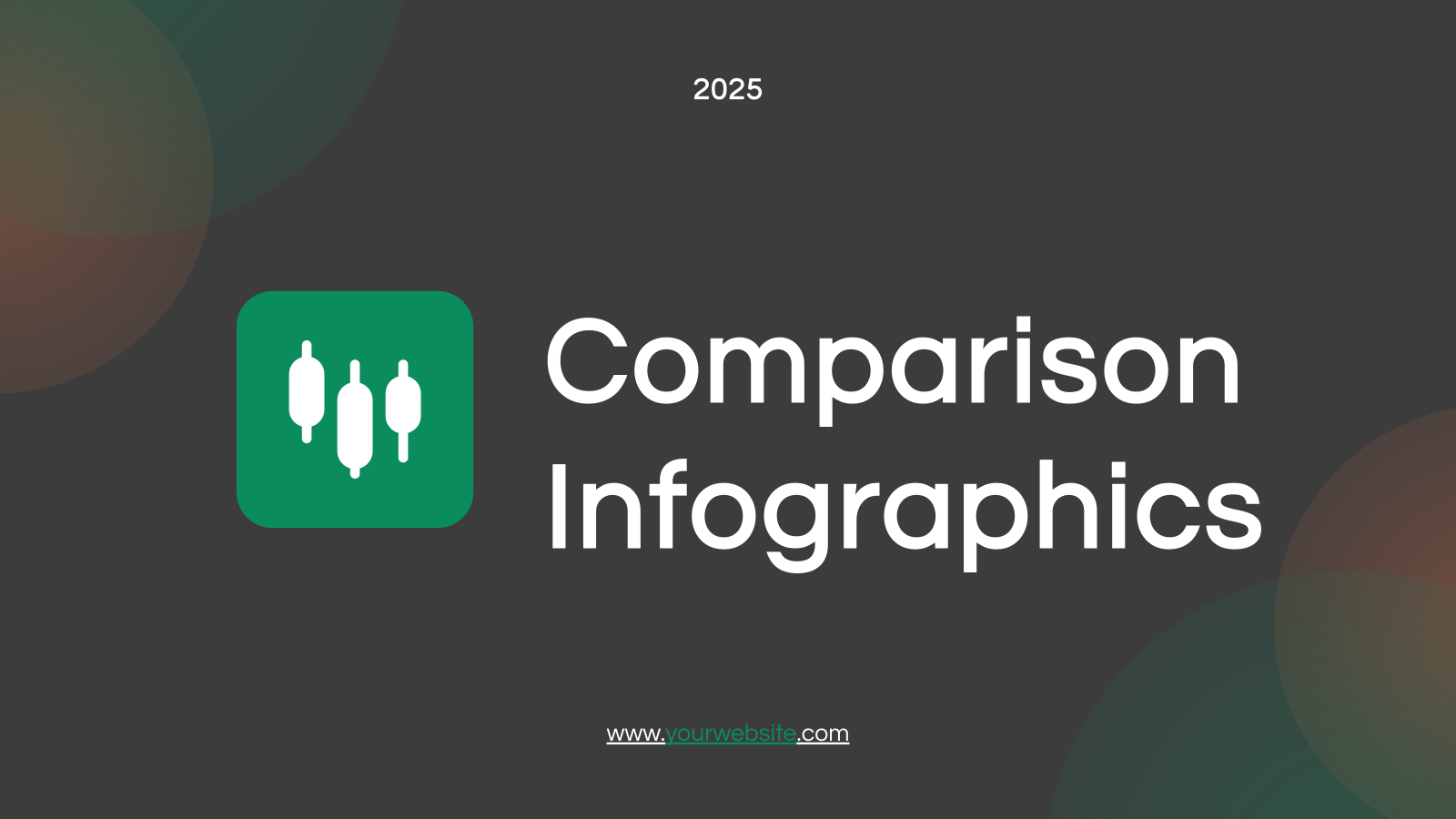 2025

Comparison Infographics

www.yourwebsite.com