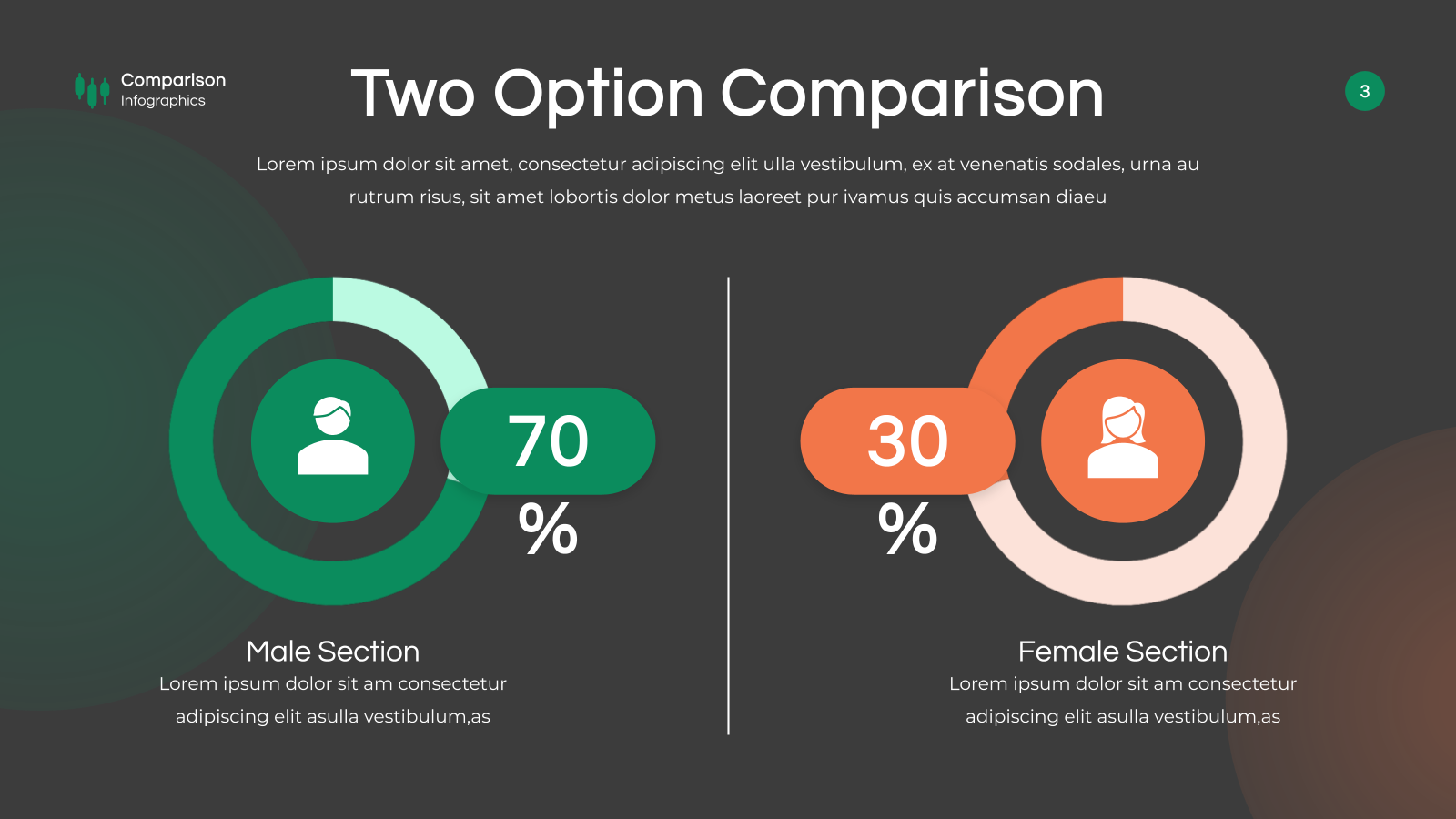 Comparison
Infographics

Two Option Comparison

3

Lorem ipsum dolor sit amet, consectetur adipiscing elit ulla vestibulum, ex at venenatis sodales, urna au rutrum risus, sit amet lobortis dolor metus laoreet pur ivamus quis accumsan diaeu

70
%

30
%

Male Section
Lorem ipsum dolor sit am consectetur adipiscing elit asulla vestibulum,as

Female Section
Lorem ipsum dolor sit am consectetur adipiscing elit asulla vestibulum,as