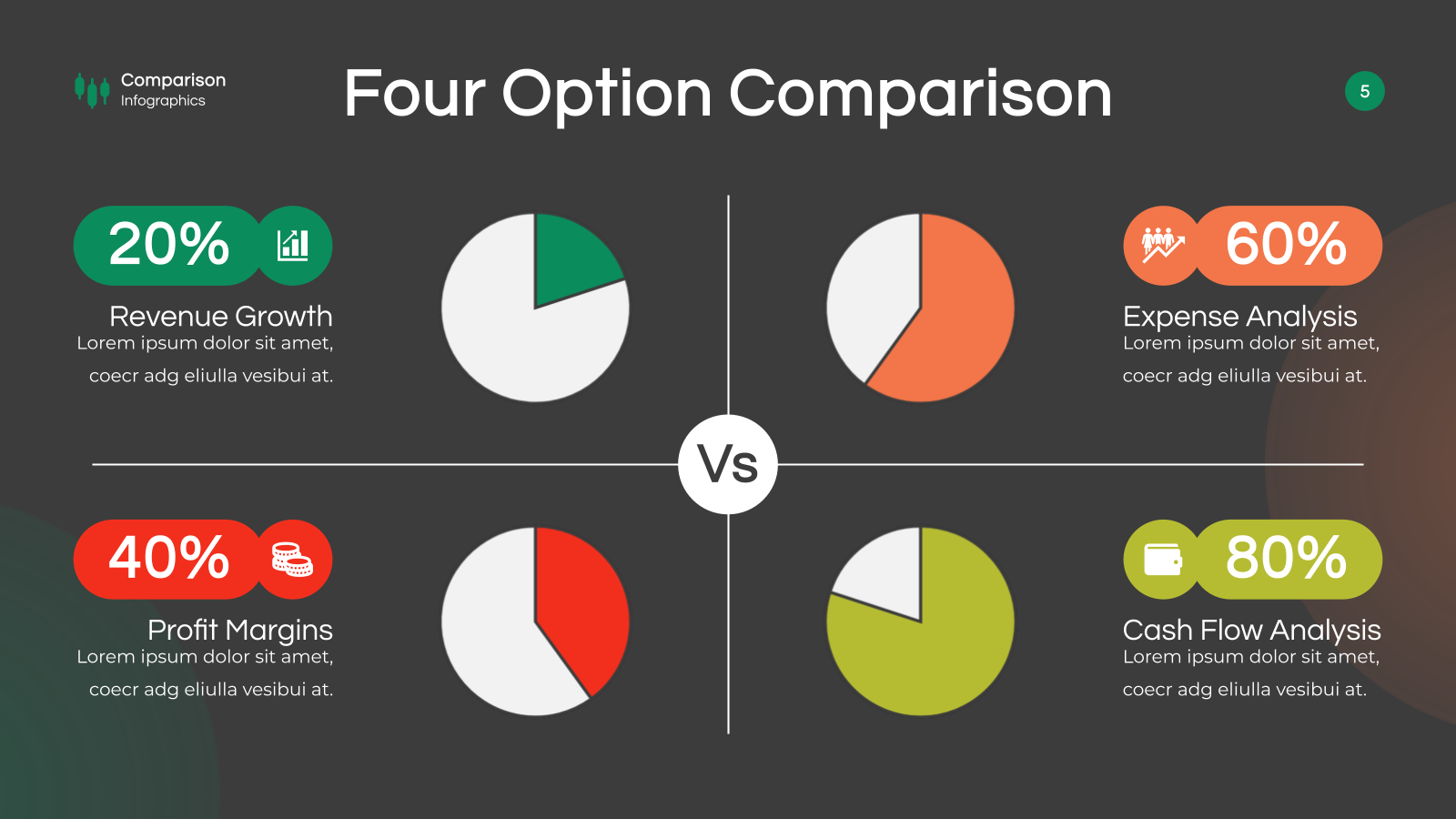 Comparison Infographics

Four Option Comparison

5

20%

Revenue Growth
Lorem ipsum dolor sit amet, coecr adg eliulla vesibui at.

60%

Expense Analysis
Lorem ipsum dolor sit amet, coecr adg eliulla vesibui at.

Vs

40%

Profit Margins
Lorem ipsum dolor sit amet, coecr adg eliulla vesibui at.

80%

Cash Flow Analysis
Lorem ipsum dolor sit amet, coecr adg eliulla vesibui at.