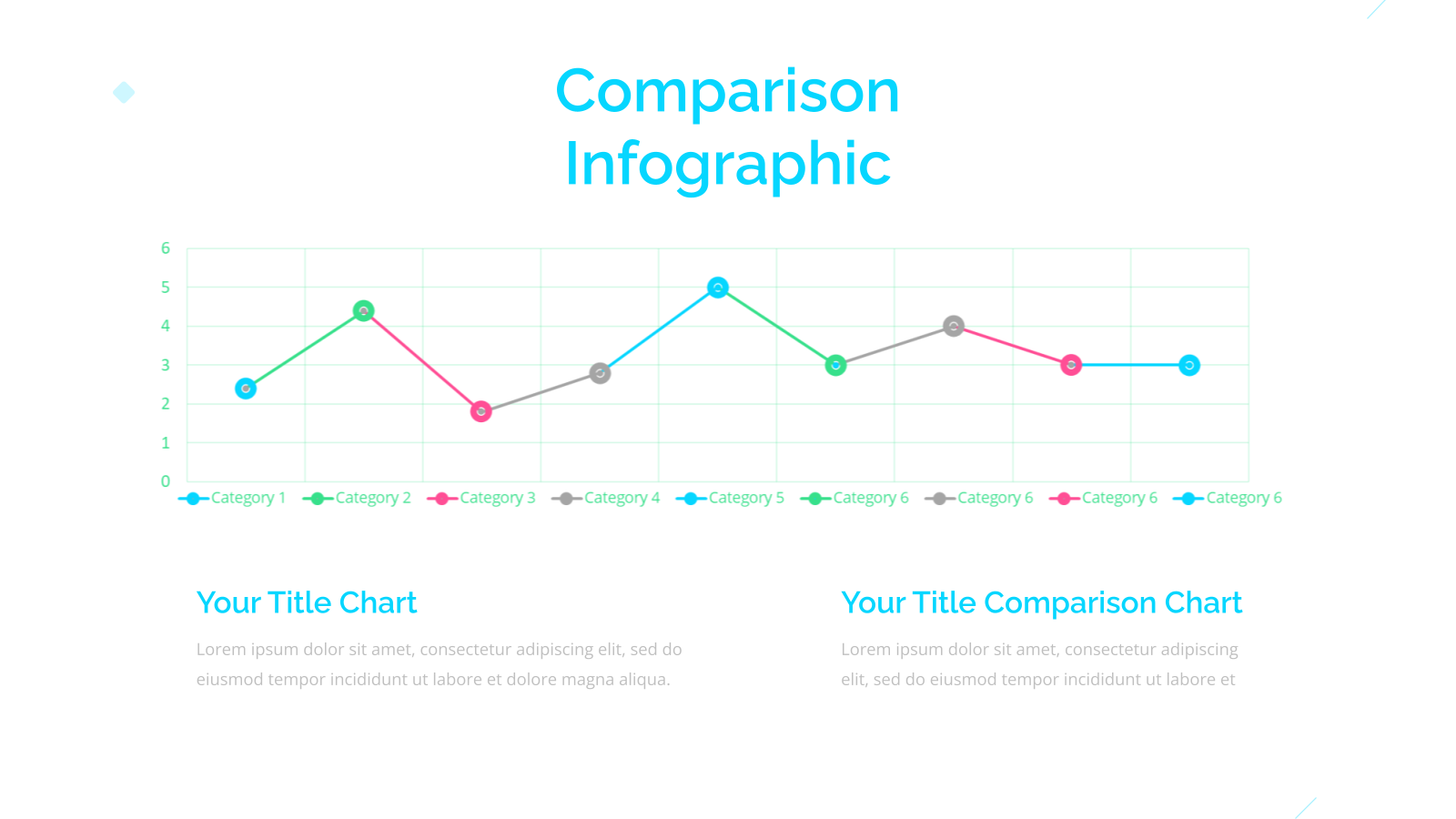 Comparison Infographic

6
5
4
3
2
1
0

Category 1 Category 2 Category 3 Category 4 Category 5 Category 6 Category 6 Category 6 Category 6

Your Title Chart

Lorem ipsum dolor sit amet, consectetur adipiscing elit, sed do eiusmod tempor incididunt ut labore et dolore magna aliqua.

Your Title Comparison Chart

Lorem ipsum dolor sit amet, consectetur adipiscing elit, sed do eiusmod tempor incididunt ut labore et