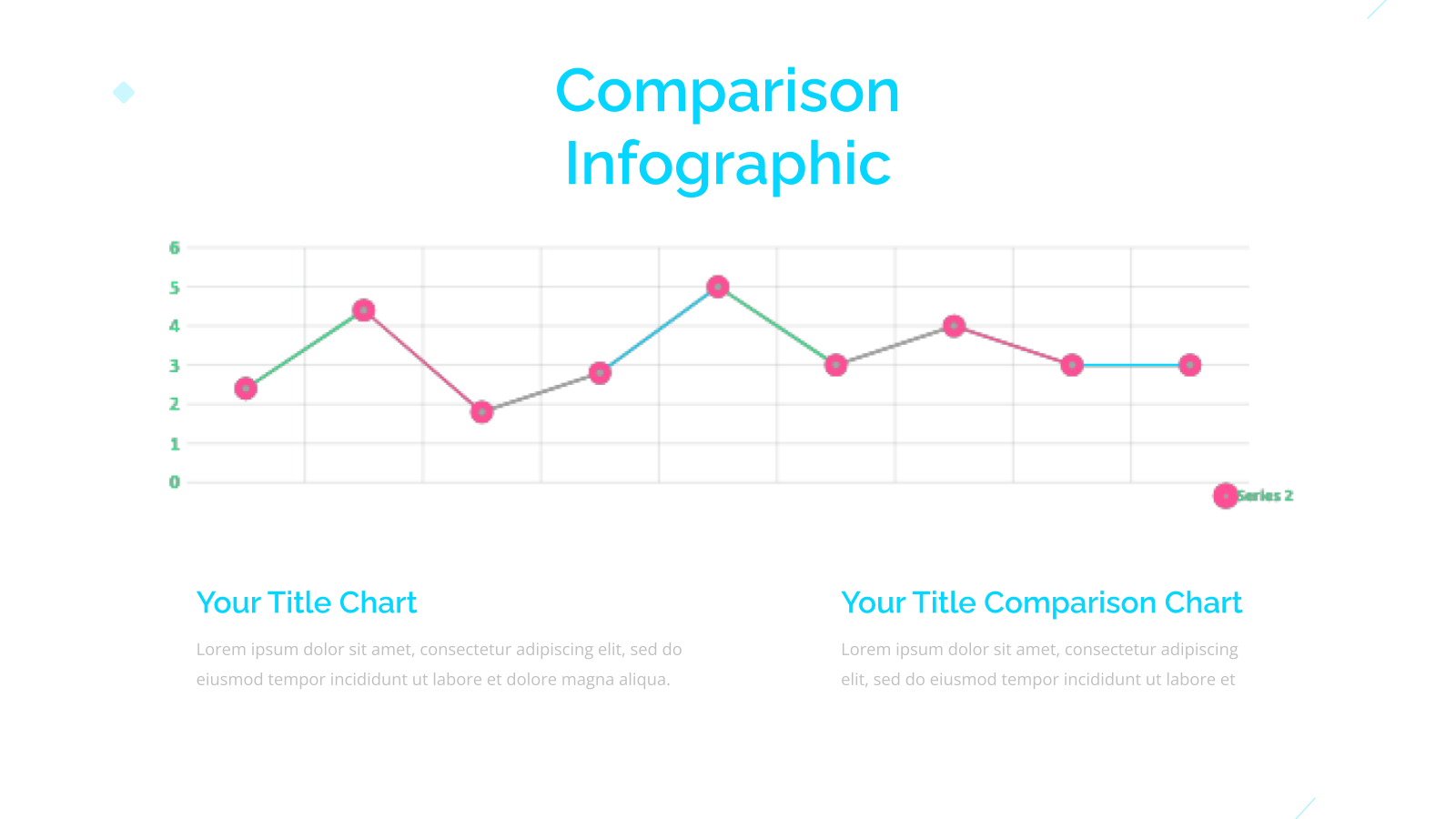 Comparison Infographic

6
5
4
3
2
1
0

Series 2

Your Title Chart

Lorem ipsum dolor sit amet, consectetur adipiscing elit, sed do eiusmod tempor incididunt ut labore et dolore magna aliqua.

Your Title Comparison Chart

Lorem ipsum dolor sit amet, consectetur adipiscing elit, sed do eiusmod tempor incididunt ut labore et