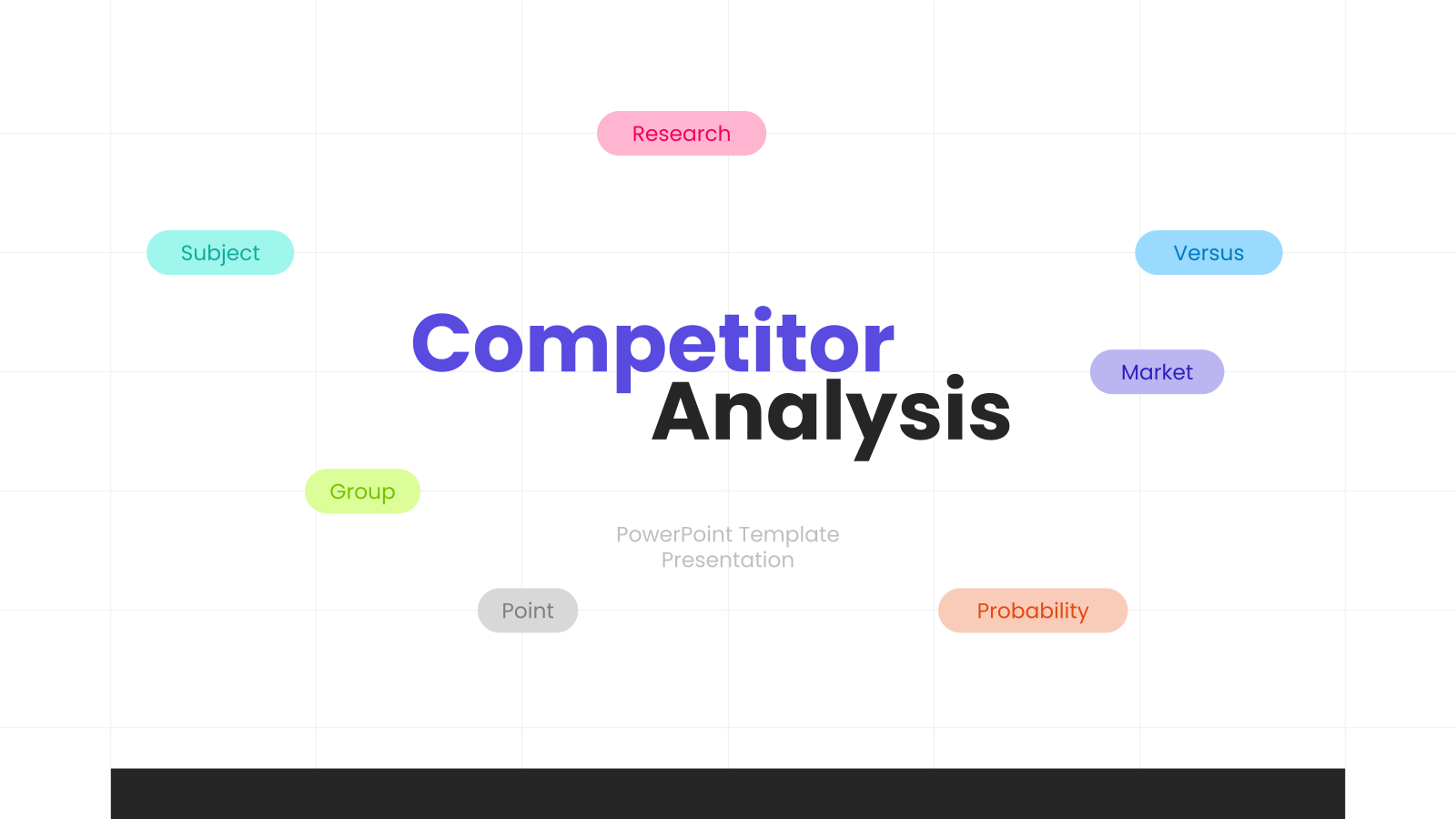 Research

Subject

Versus

Competitor
Analysis

Market

Group

PowerPoint Template
Presentation

Point

Probability