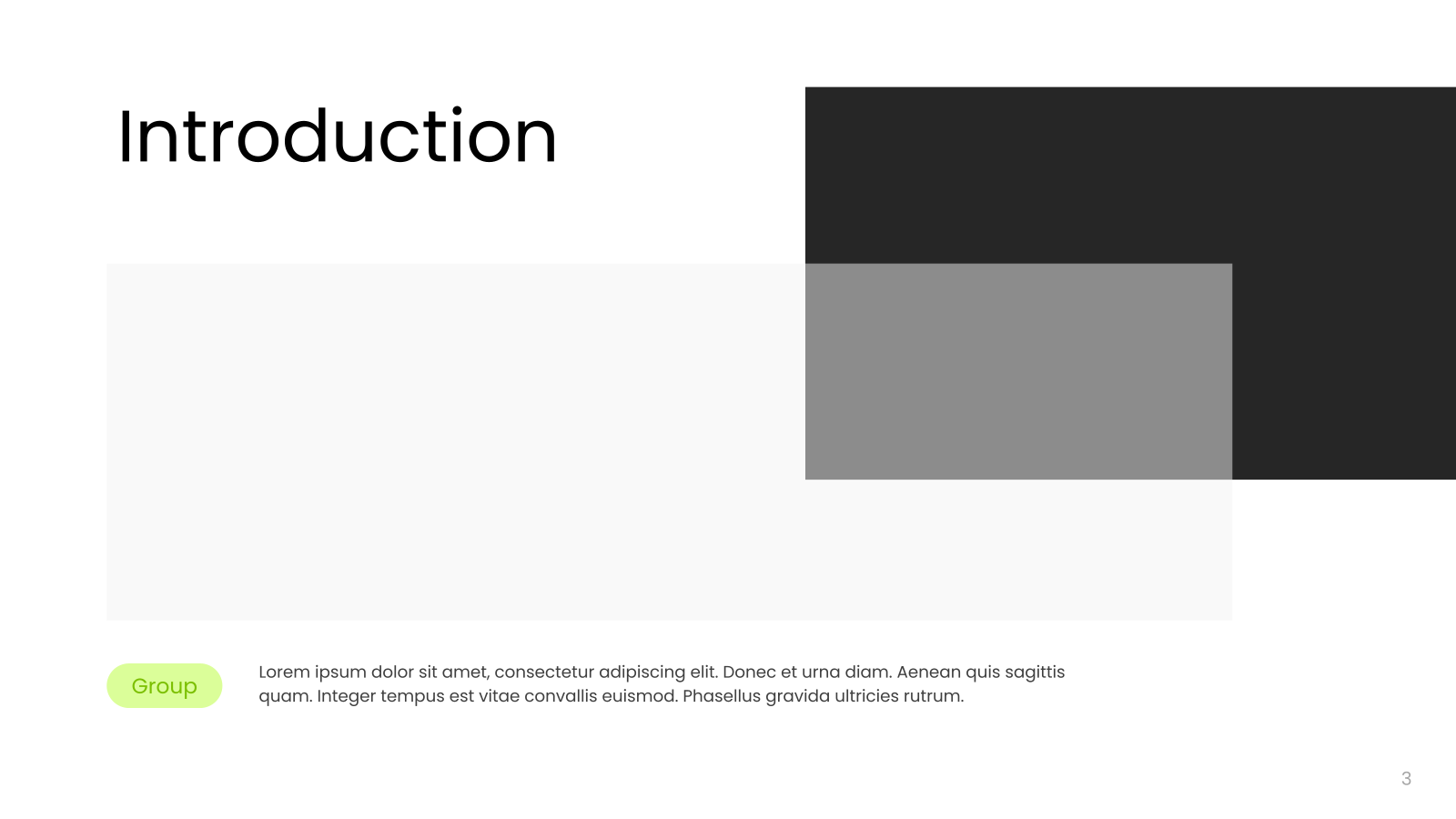 Introduction

Group

Lorem ipsum dolor sit amet, consectetur adipiscing elit. Donec et urna diam. Aenean quis sagittis quam. Integer tempus est vitae convallis euismod. Phasellus gravida ultricies rutrum.

3