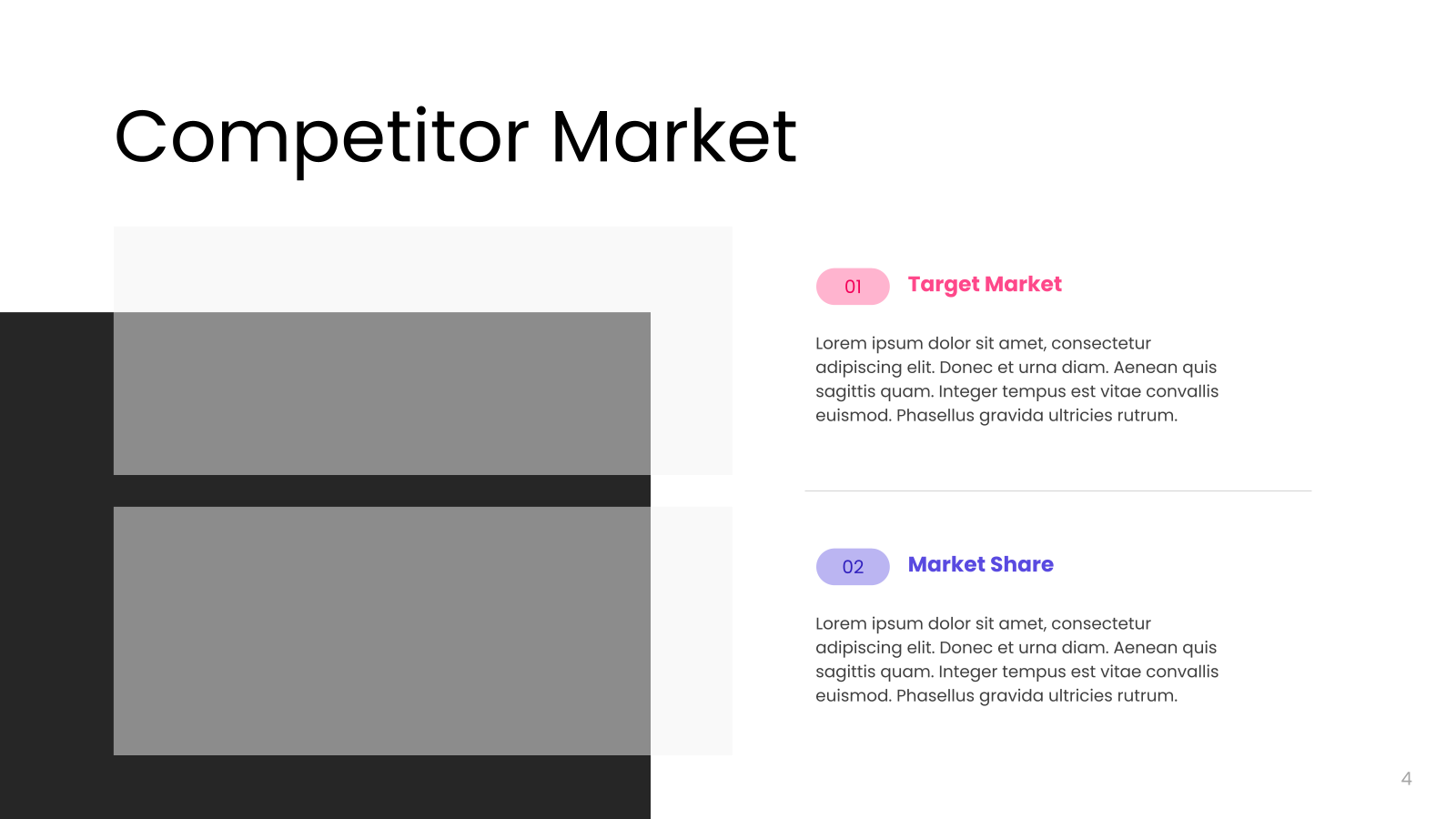 Competitor Market

01 Target Market

Lorem ipsum dolor sit amet, consectetur adipiscing elit. Donec et urna diam. Aenean quis sagittis quam. Integer tempus est vitae convallis euismod. Phasellus gravida ultricies rutrum.

02 Market Share

Lorem ipsum dolor sit amet, consectetur adipiscing elit. Donec et urna diam. Aenean quis sagittis quam. Integer tempus est vitae convallis euismod. Phasellus gravida ultricies rutrum.

4