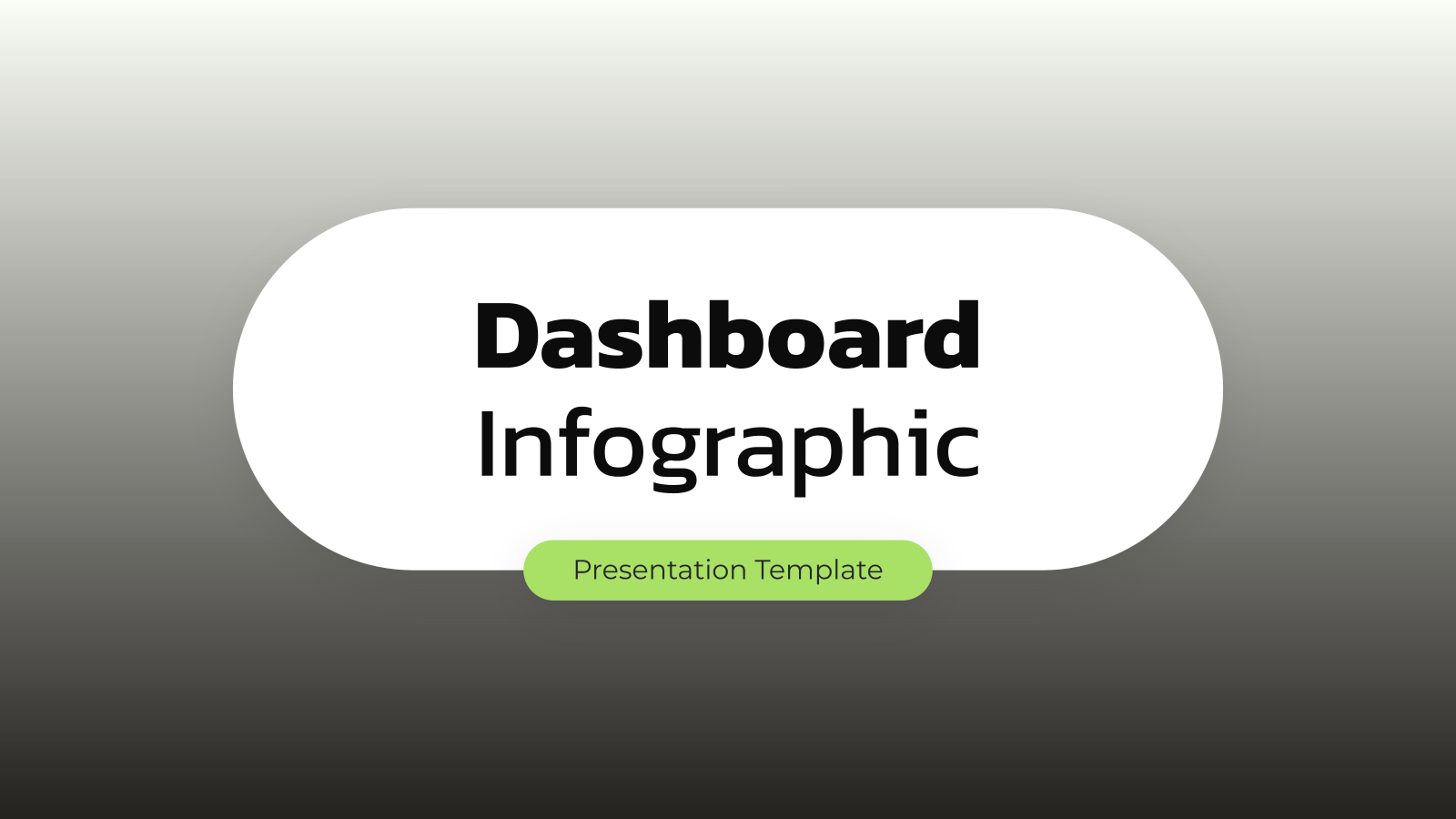 Dashboard
Infographic

Presentation Template