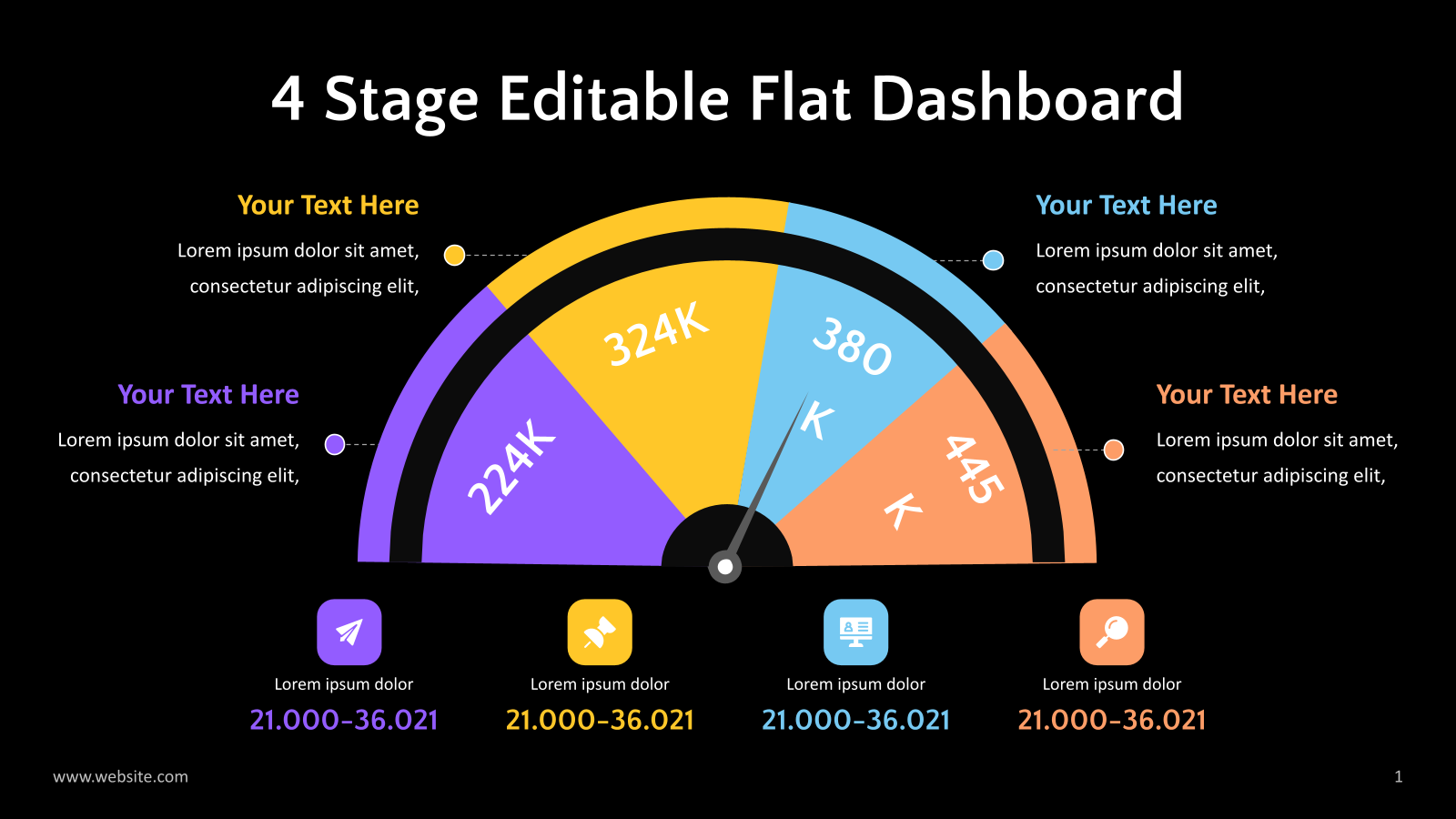 4 Stage Editable Flat Dashboard

Your Text Here

Lorem ipsum dolor sit amet, consectetur adipiscing elit,

Your Text Here

Lorem ipsum dolor sit amet, consectetur adipiscing elit,

Your Text Here

Lorem ipsum dolor sit amet, consectetur adipiscing elit,

Your Text Here

Lorem ipsum dolor sit amet, consectetur adipiscing elit,

224K

324K

380 K

445 K

Lorem ipsum dolor

21.000-36.021

Lorem ipsum dolor

21.000-36.021

Lorem ipsum dolor

21.000-36.021

Lorem ipsum dolor

21.000-36.021

www.website.com

1