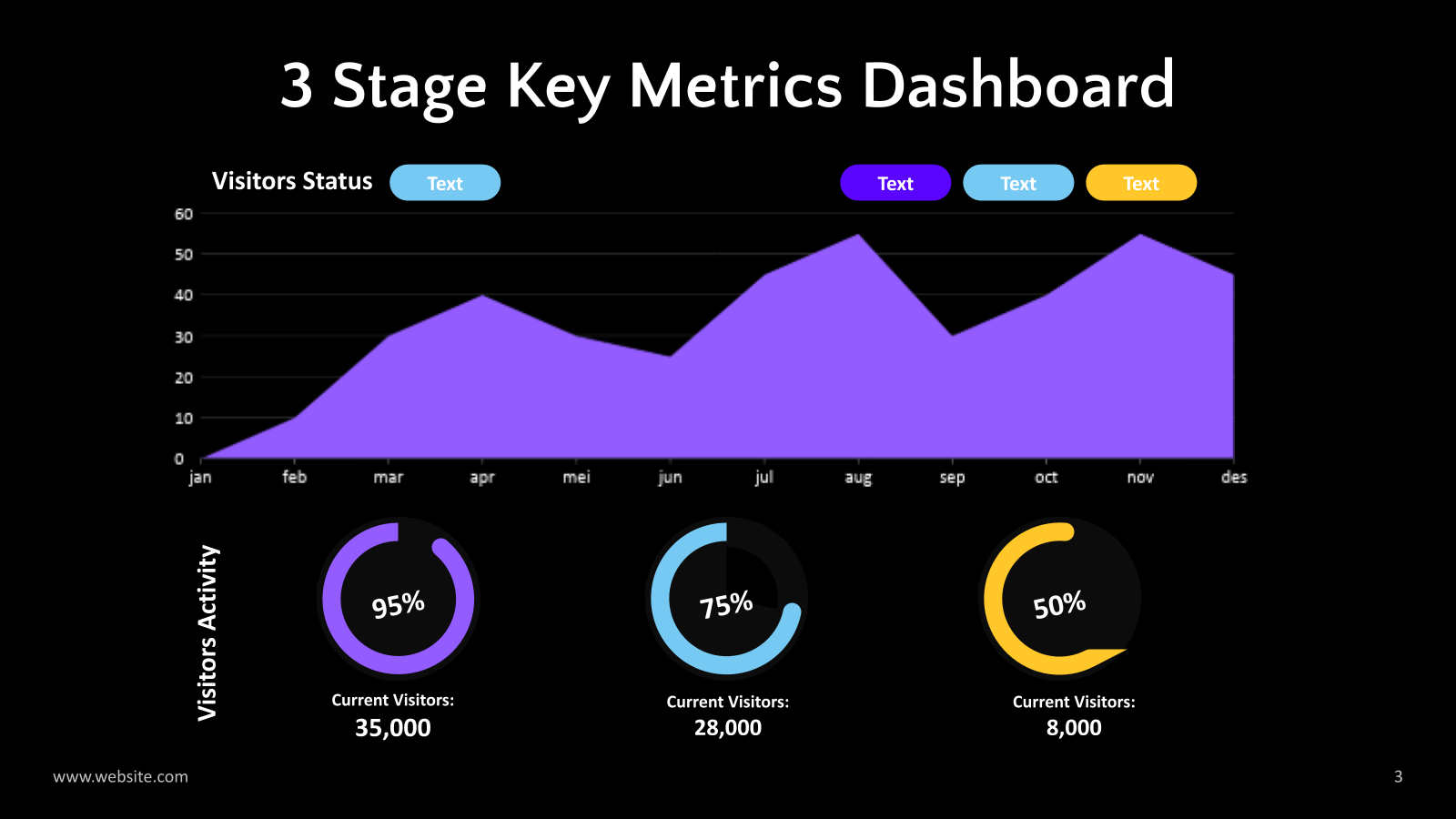 3 Stage Key Metrics Dashboard

Visitors Status Text

Text Text Text

60
50
40
30
20
10
0

jan feb mar apr mei jun jul aug sep oct nov des

Visitors Activity

95%
Current Visitors:
35,000

75%
Current Visitors:
28,000

50%
Current Visitors:
8,000

www.website.com

3