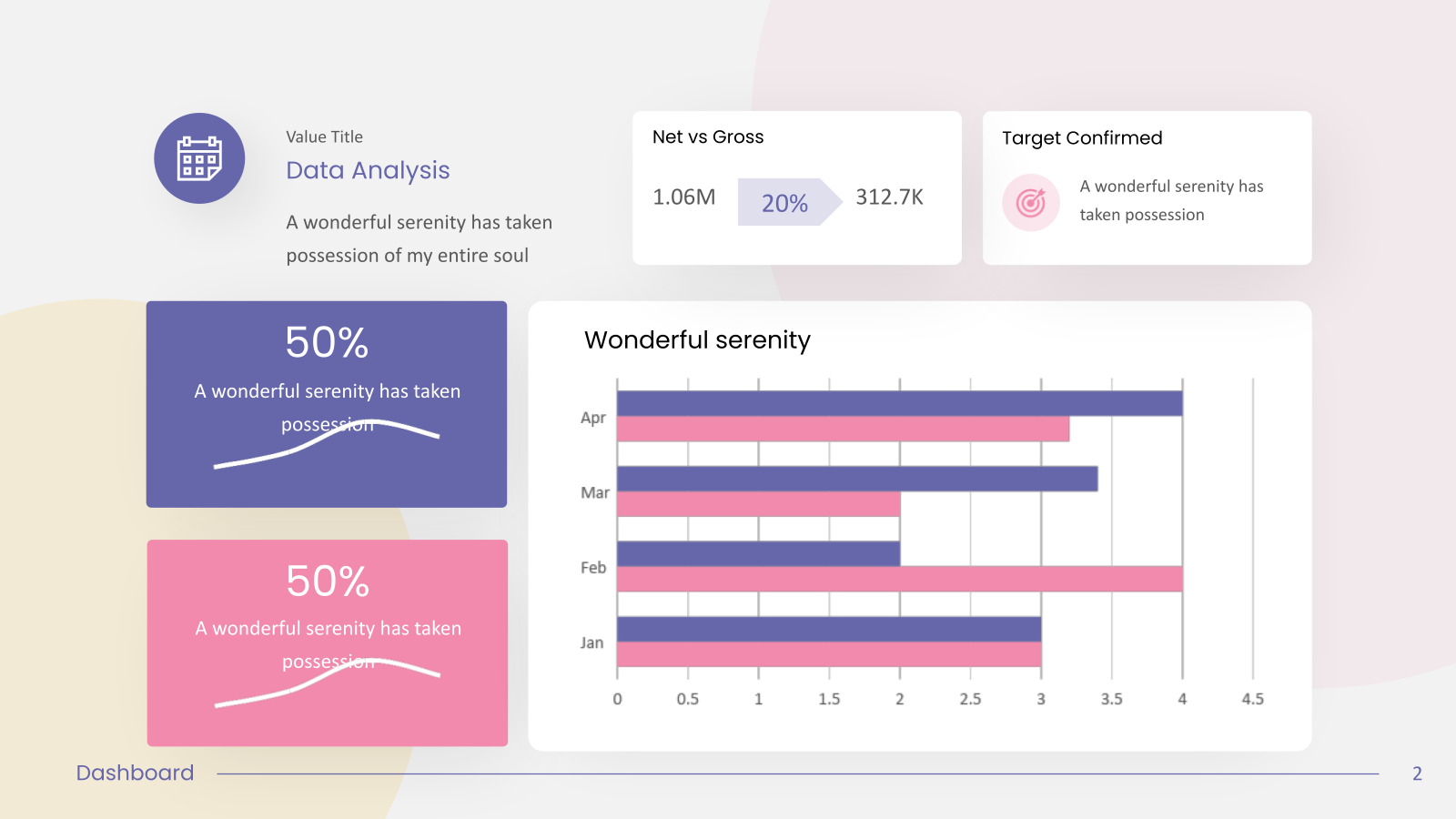 Value Title

Data Analysis

A wonderful serenity has taken possession of my entire soul

Net vs Gross

1.06M 20% 312.7K

Target Confirmed

A wonderful serenity has taken possession

50%

A wonderful serenity has taken possession

50%

A wonderful serenity has taken possession

Wonderful serenity

Apr

Mar

Feb

Jan

0 0.5 1 1.5 2 2.5 3 3.5 4 4.5

Dashboard

2